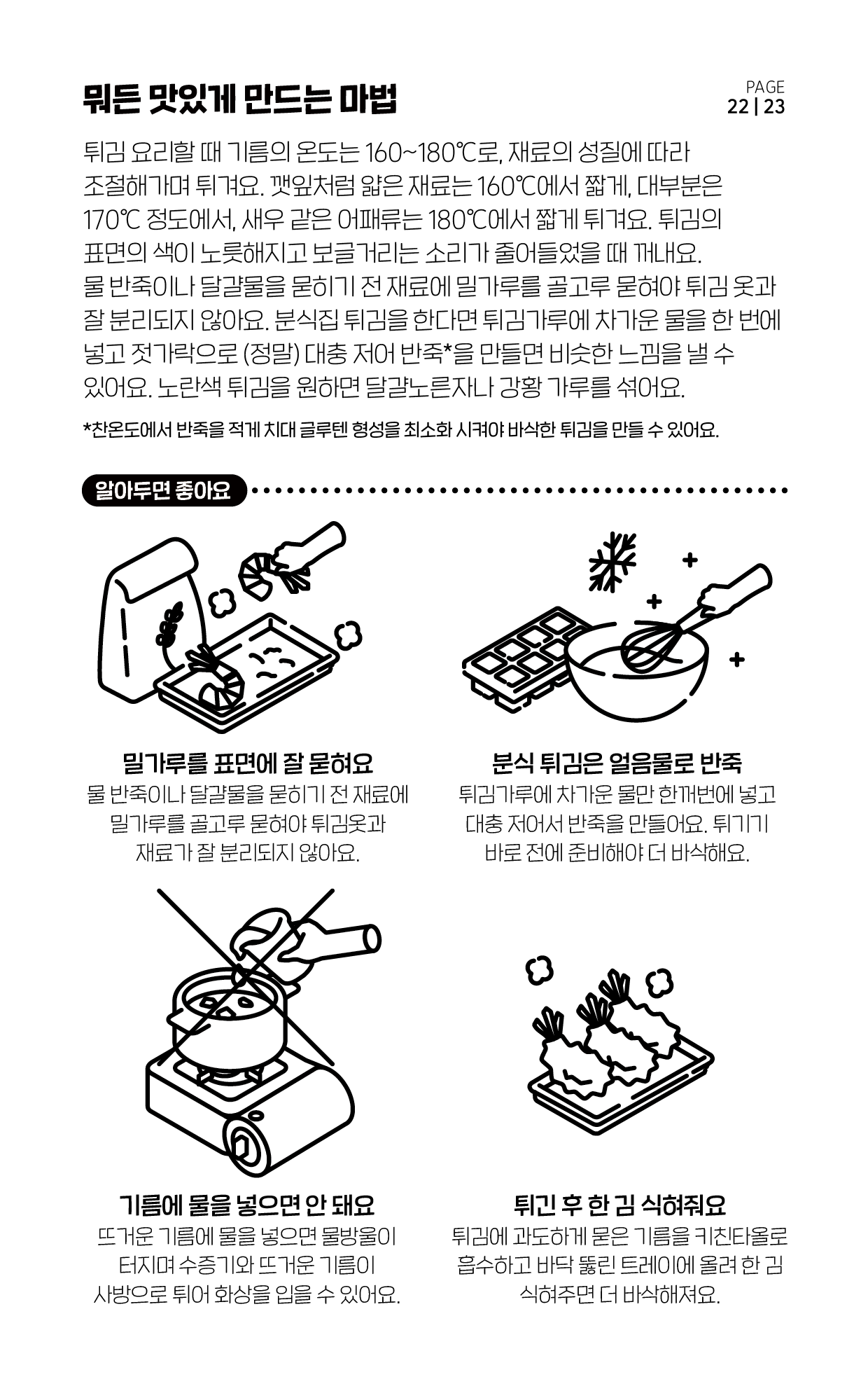 뭐든 맛있게 만드는 마법

PAGE
22 | 23

튀김 요리할 때 기름의 온도는 160~180℃로, 재료의 성질에 따라 조절해가며 튀겨요. 깻잎처럼 얇은 재료는 160℃에서 짧게, 대부분은 170℃ 정도에서, 새우 같은 어패류는 180℃에서 짧게 튀겨요. 튀김의 표면의 색이 노릇해지고 보글거리는 소리가 줄어들었을 때 꺼내요. 물 반죽이나 달걀물을 묻히기 전 재료에 밀가루를 골고루 묻혀야 튀김 옷과 잘 분리되지 않아요. 분식집 튀김을 한다면 튀김가루에 차가운 물을 한 번에 넣고 젓가락으로 (정말) 대충 저어 반죽*을 만들면 비슷한 느낌을 낼 수 있어요. 노란색 튀김을 원하면 달걀노른자나 강황 가루를 섞어요.

*찬온도에서 반죽을 적게 치대 글루텐 형성을 최소화 시켜야 바삭한 튀김을 만들 수 있어요.

알아두면 좋아요

밀가루를 표면에 잘 묻혀요
물 반죽이나 달걀물을 묻히기 전 재료에 밀가루를 골고루 묻혀야 튀김옷과 재료가 잘 분리되지 않아요.

분식 튀김은 얼음물로 반죽
튀김가루에 차가운 물만 한꺼번에 넣고 대충 저어서 반죽을 만들어요. 튀기기 바로 전에 준비해야 더 바삭해요.

기름에 물을 넣으면 안 돼요
뜨거운 기름에 물을 넣으면 물방울이 터지며 수증기와 뜨거운 기름이 사방으로 튀어 화상을 입을 수 있어요.

튀긴 후 한 김 식혀줘요
튀김에 과도하게 묻은 기름을 키친타올로 흡수하고 바닥 뚫린 트레이에 올려 한 김 식혀주면 더 바삭해져요.