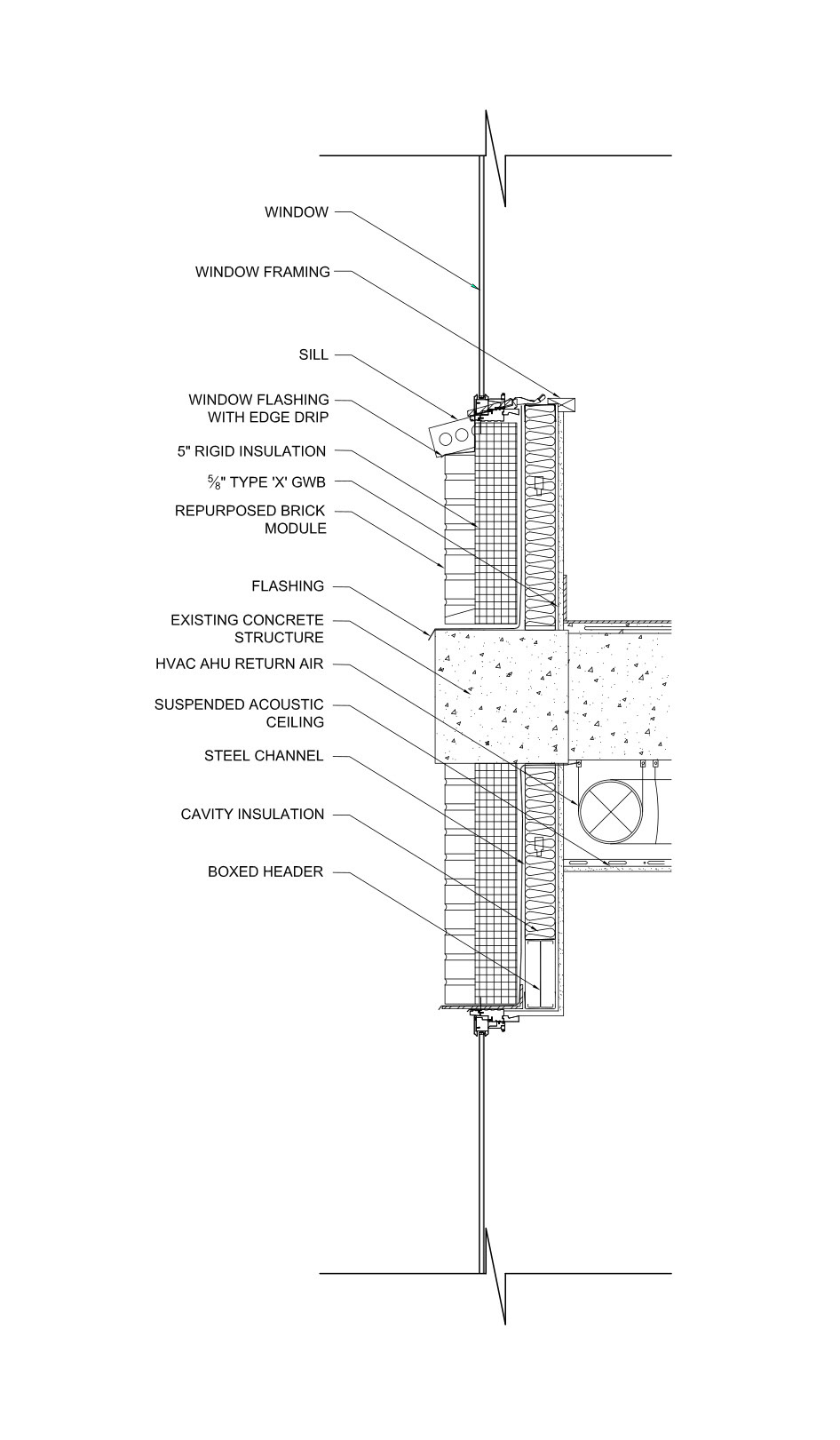 WINDOW

WINDOW FRAMING

SILL

WINDOW FLASHING WITH EDGE DRIP

5" RIGID INSULATION

$\frac{5}{8}$" TYPE 'X' GWB

REPURPOSED BRICK MODULE

FLASHING

EXISTING CONCRETE STRUCTURE

HVAC AHU RETURN AIR

SUSPENDED ACOUSTIC CEILING

STEEL CHANNEL

CAVITY INSULATION

BOXED HEADER