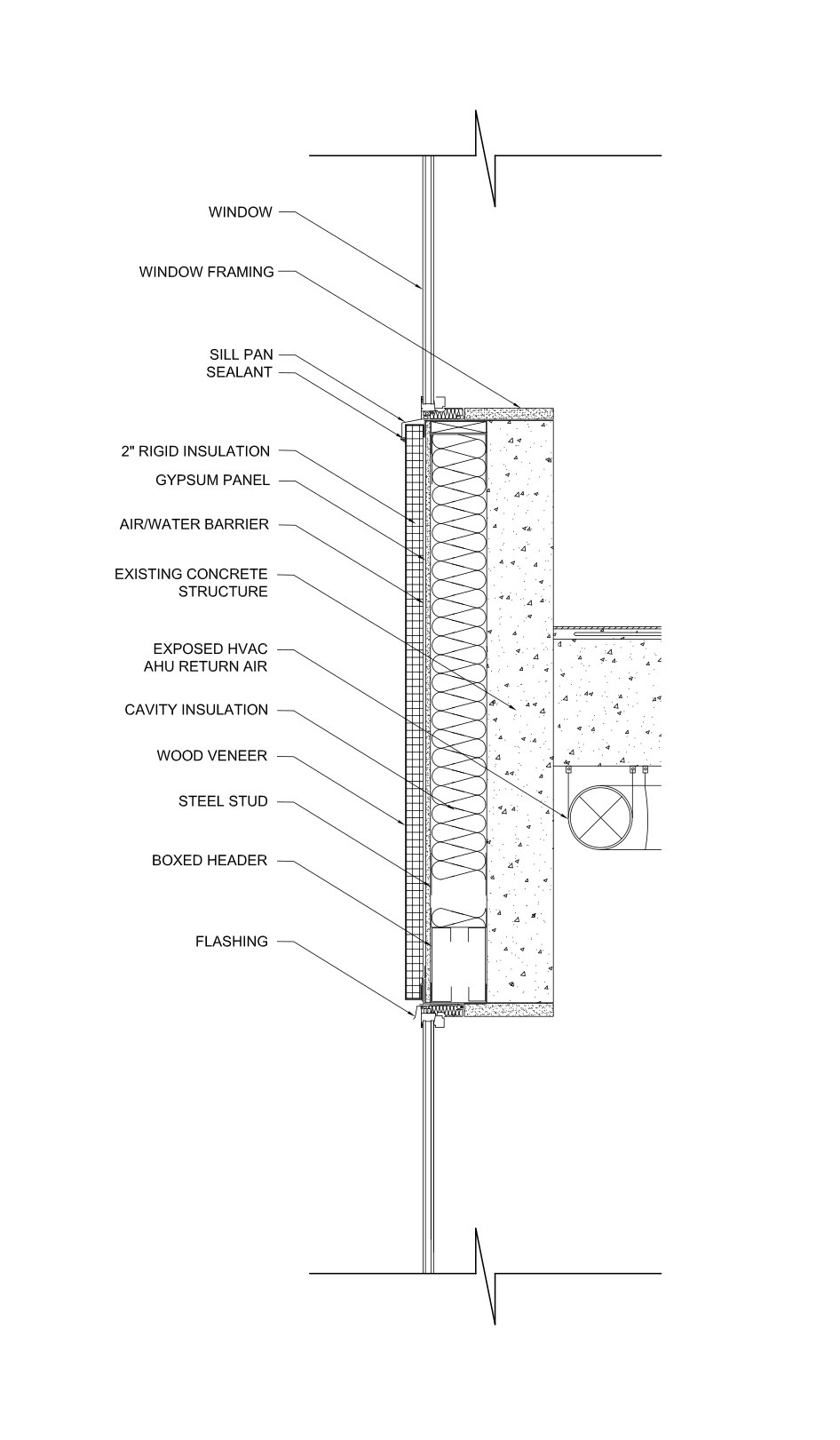 WINDOW

WINDOW FRAMING

SILL PAN
SEALANT

2" RIGID INSULATION

GYPSUM PANEL

AIR/WATER BARRIER

EXISTING CONCRETE
STRUCTURE

EXPOSED HVAC
AHU RETURN AIR

CAVITY INSULATION

WOOD VENEER

STEEL STUD

BOXED HEADER

FLASHING