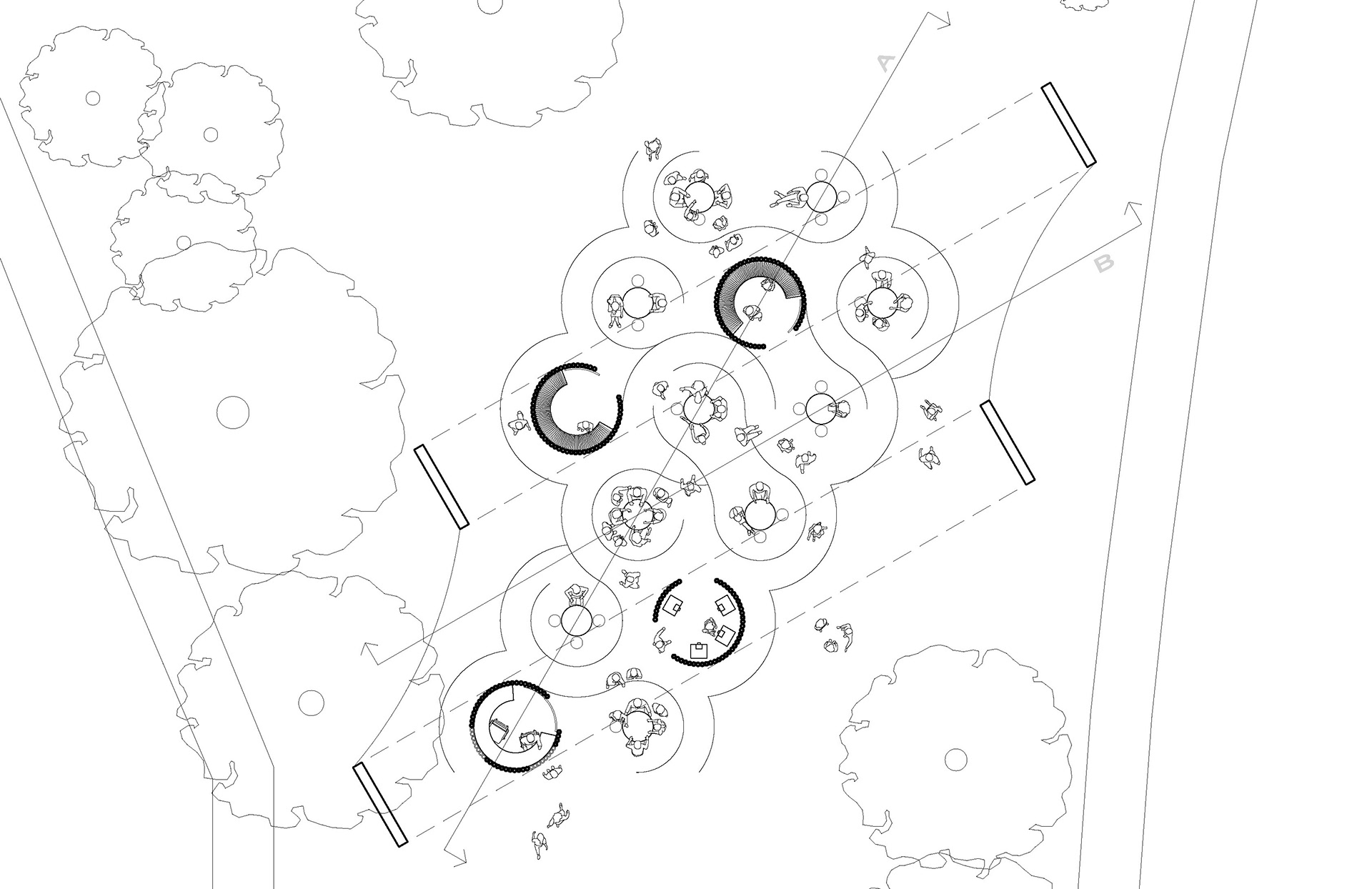 A

B