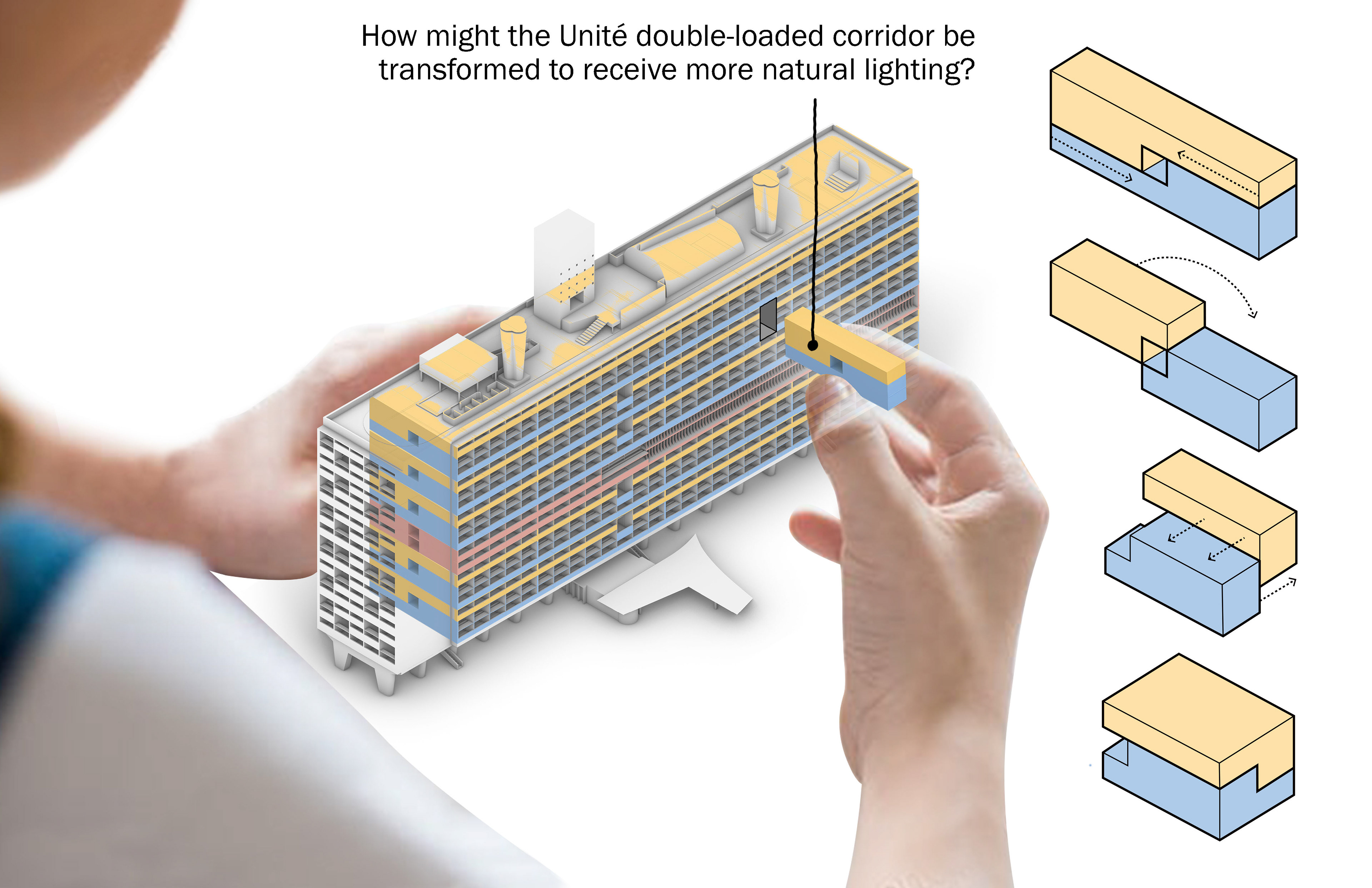 How might the Unité double-loaded corridor be transformed to receive more natural lighting?