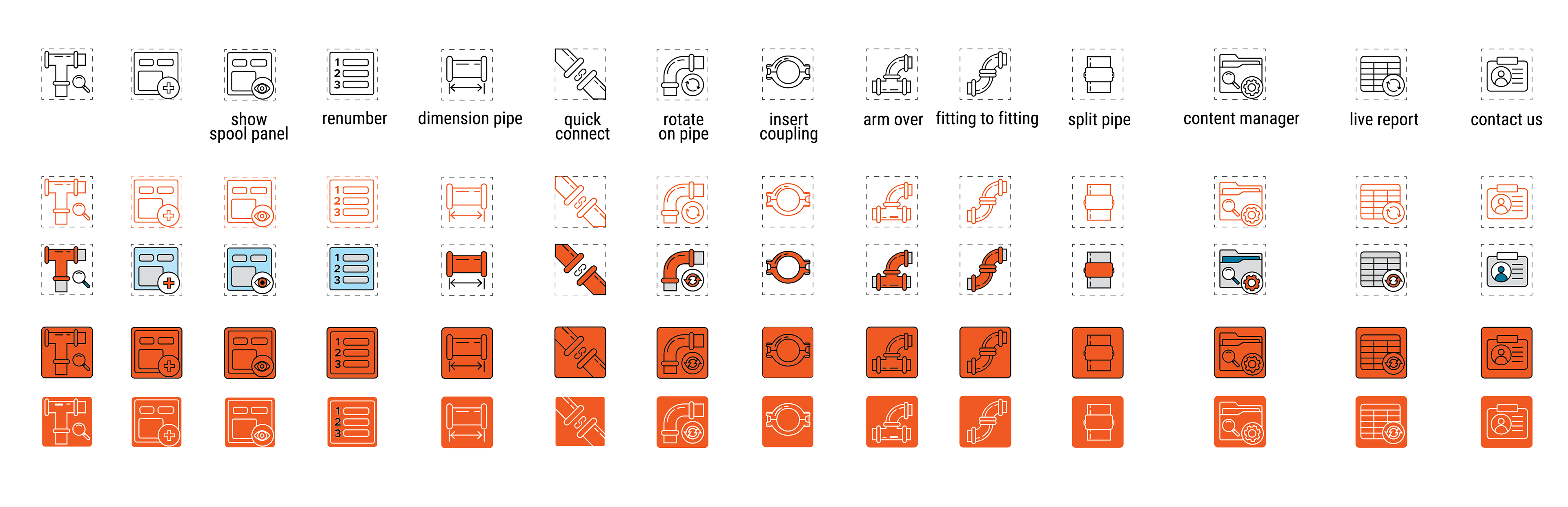 show spool panel

renumber

dimension pipe

quick connect

rotate on pipe

insert coupling

arm over

fitting to fitting

split pipe

content manager

live report

contact us

1 2 3

1 2 3

1 2 3

1 2 3

1 2 3