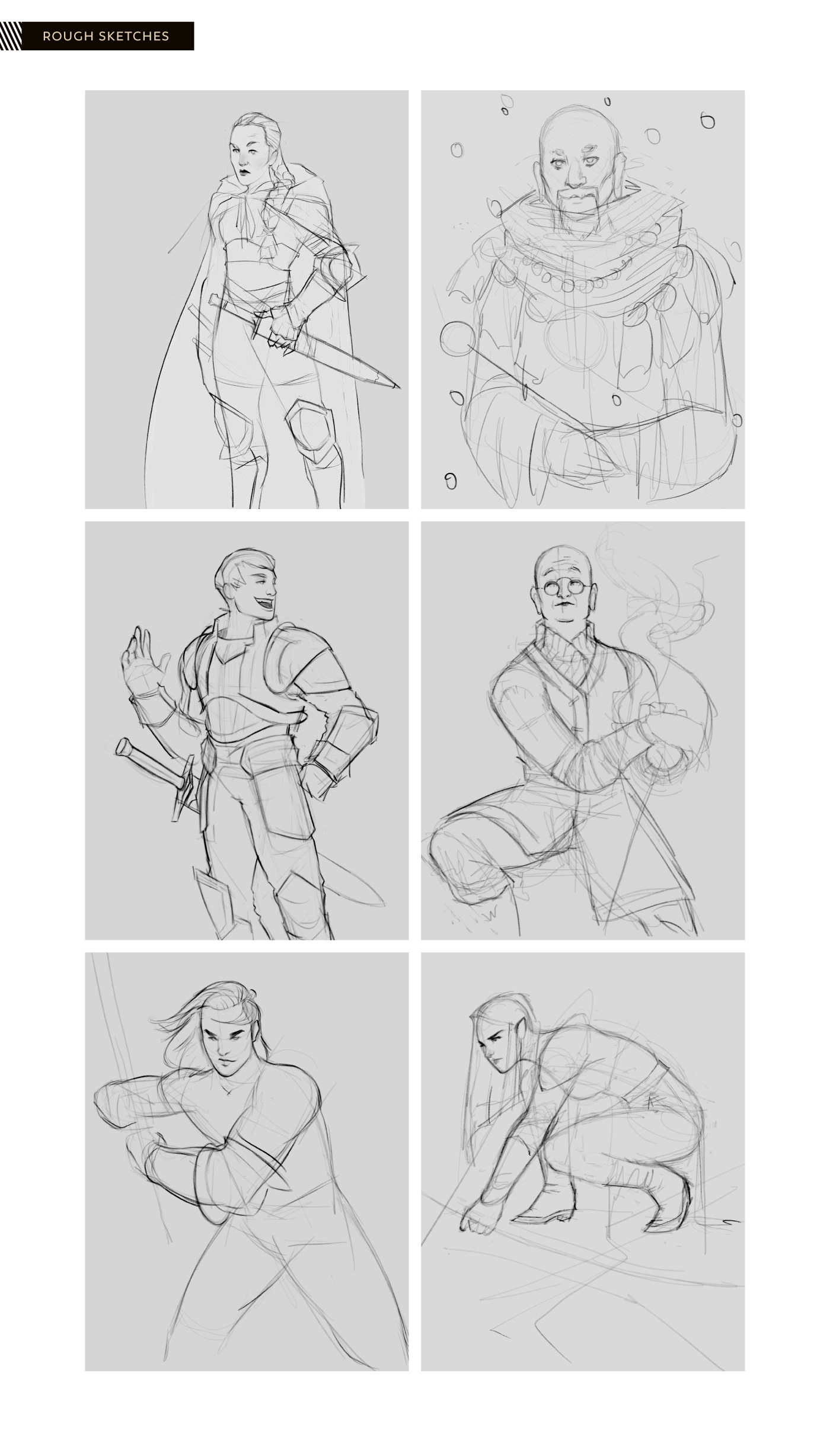 ROUGH SKETCHES