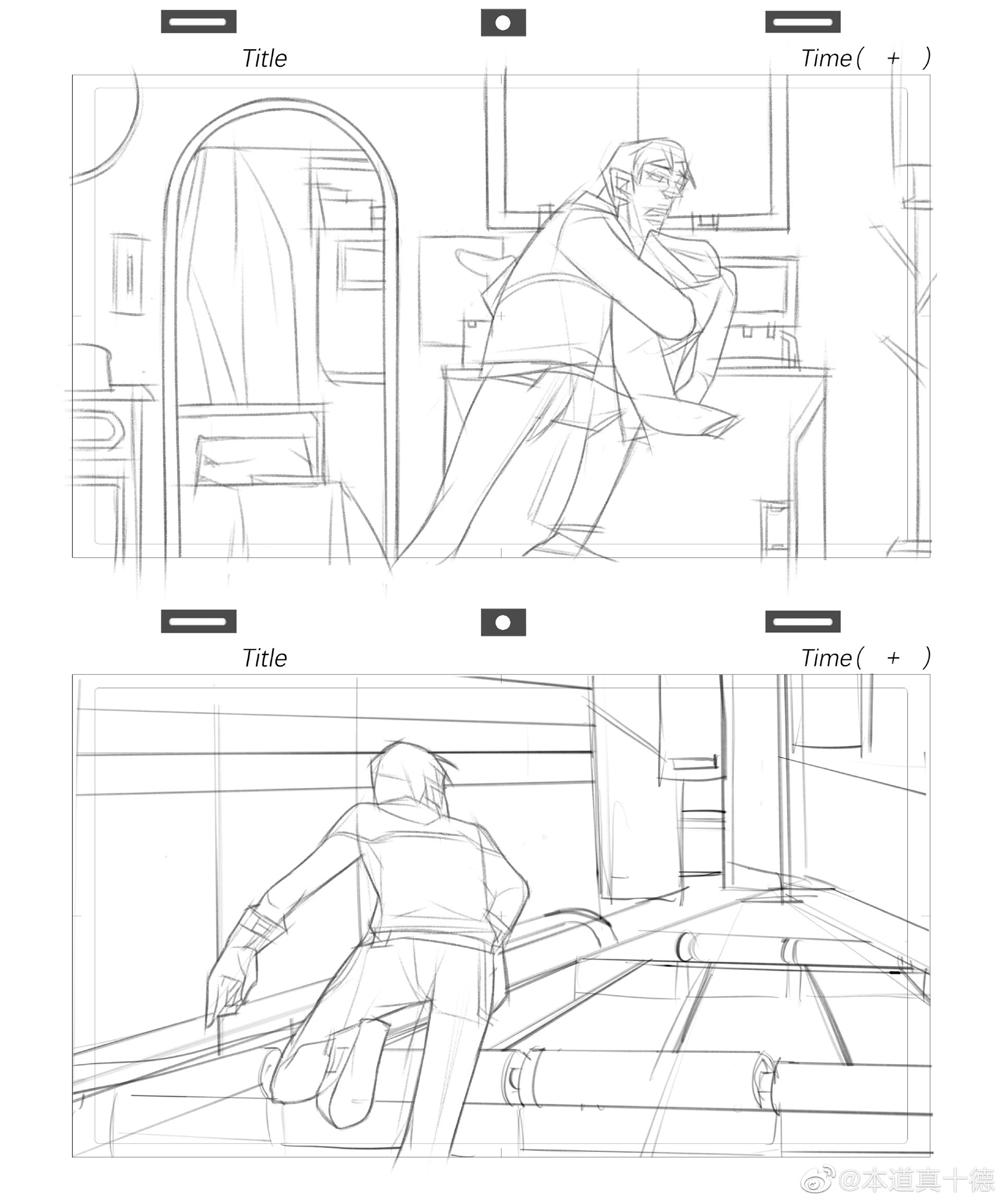 Title

Time( + )

Title

Time( + )

@本道真十德