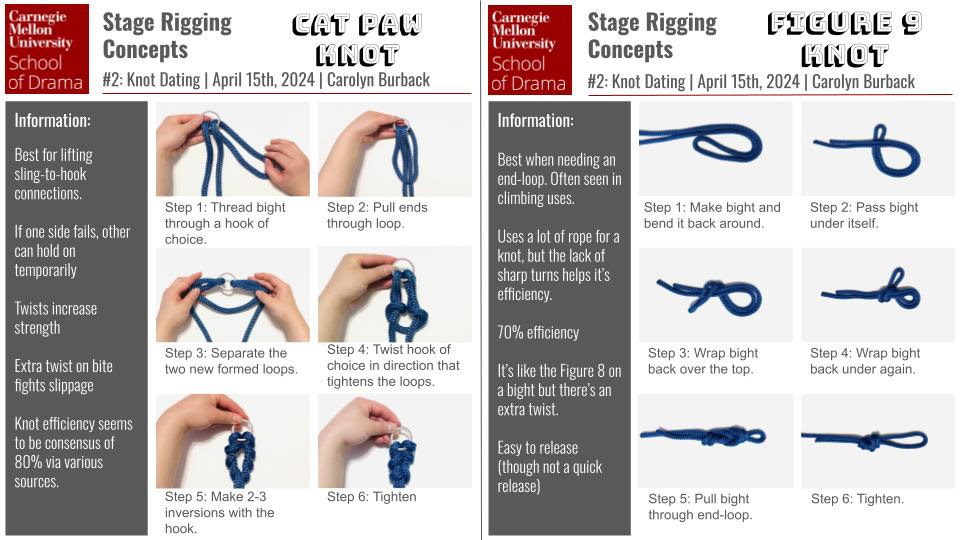 Carnegie Mellon University School of Drama

Stage Rigging Concepts

CAT PAW KNOT

#2: Knot Dating | April 15th, 2024 | Carolyn Burback

Information:

Best for lifting sling-to-hook connections.

If one side fails, other can hold on temporarily

Twists increase strength

Extra twist on bite fights slippage

Knot efficiency seems to be consensus of 80% via various sources.

Step 1: Thread bight through a hook of choice.

Step 2: Pull ends through loop.

Step 3: Separate the two new formed loops.

Step 4: Twist hook of choice in direction that tightens the loops.

Step 5: Make 2-3 inversions with the hook.

Step 6: Tighten

Carnegie Mellon University School of Drama

Stage Rigging Concepts

FIGURE 9 KNOT

#2: Knot Dating | April 15th, 2024 | Carolyn Burback

Information:

Best when needing an end-loop. Often seen in climbing uses.

Uses a lot of rope for a knot, but the lack of sharp turns helps it's efficiency.

70% efficiency

It's like the Figure 8 on a bight but there's an extra twist.

Easy to release (though not a quick release)

Step 1: Make bight and bend it back around.

Step 2: Pass bight under itself.

Step 3: Wrap bight back over the top.

Step 4: Wrap bight back under again.

Step 5: Pull bight through end-loop.

Step 6: Tighten.