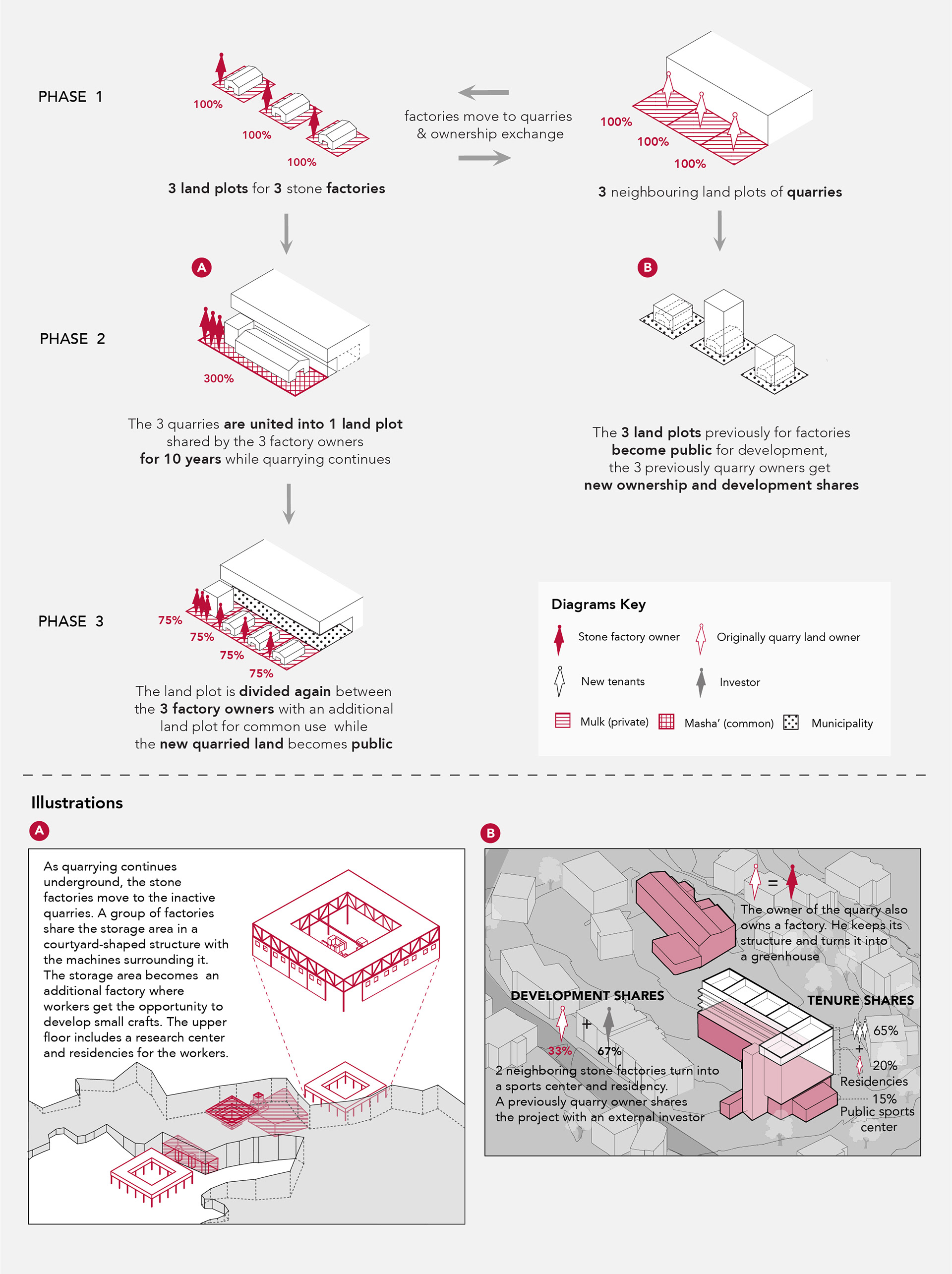 PHASE 1

100%
100%
100%

3 land plots for 3 stone factories

factories move to quarries & ownership exchange

100%
100%
100%

3 neighbouring land plots of quarries

A

PHASE 2

300%

The 3 quarries are united into 1 land plot shared by the 3 factory owners for 10 years while quarrying continues

B

The 3 land plots previously for factories become public for development, the 3 previously quarry owners get new ownership and development shares

PHASE 3

75%
75%
75%
75%

The land plot is divided again between the 3 factory owners with an additional land plot for common use while the new quarried land becomes public

Diagrams Key

Stone factory owner
Originally quarry land owner
New tenants
Investor
Mulk (private)
Masha' (common)
Municipality

Illustrations

A

As quarrying continues underground, the stone factories move to the inactive quarries. A group of factories share the storage area in a courtyard-shaped structure with the machines surrounding it. The storage area becomes an additional factory where workers get the opportunity to develop small crafts. The upper floor includes a research center and residencies for the workers.

B

=

The owner of the quarry also owns a factory. He keeps its structure and turns it into a greenhouse

DEVELOPMENT SHARES

+

33%
67%

2 neighboring stone factories turn into a sports center and residency. A previously quarry owner shares the project with an external investor

TENURE SHARES

65%
+
20%
Residencies
15%
Public sports center