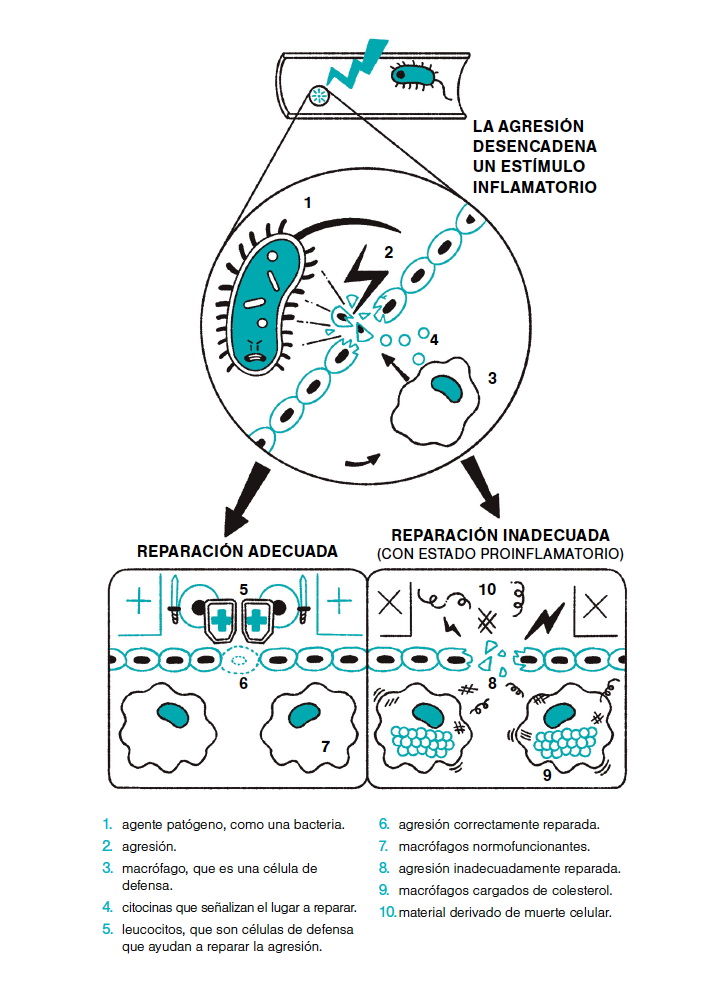 LA AGRESIÓN DESENCADENA UN ESTÍMULO INFLAMATORIO

1

2

4

3

REPARACIÓN ADECUADA

REPARACIÓN INADECUADA
(CON ESTADO PROINFLAMATORIO)

5

6

7

10

8

9

1. agente patógeno, como una bacteria.
2. agresión.
3. macrófago, que es una célula de defensa.
4. citocinas que señalizan el lugar a reparar.
5. leucocitos, que son células de defensa que ayudan a reparar la agresión.
6. agresión correctamente reparada.
7. macrófagos normofuncionantes.
8. agresión inadecuadamente reparada.
9. macrófagos cargados de colesterol.
10. material derivado de muerte celular.