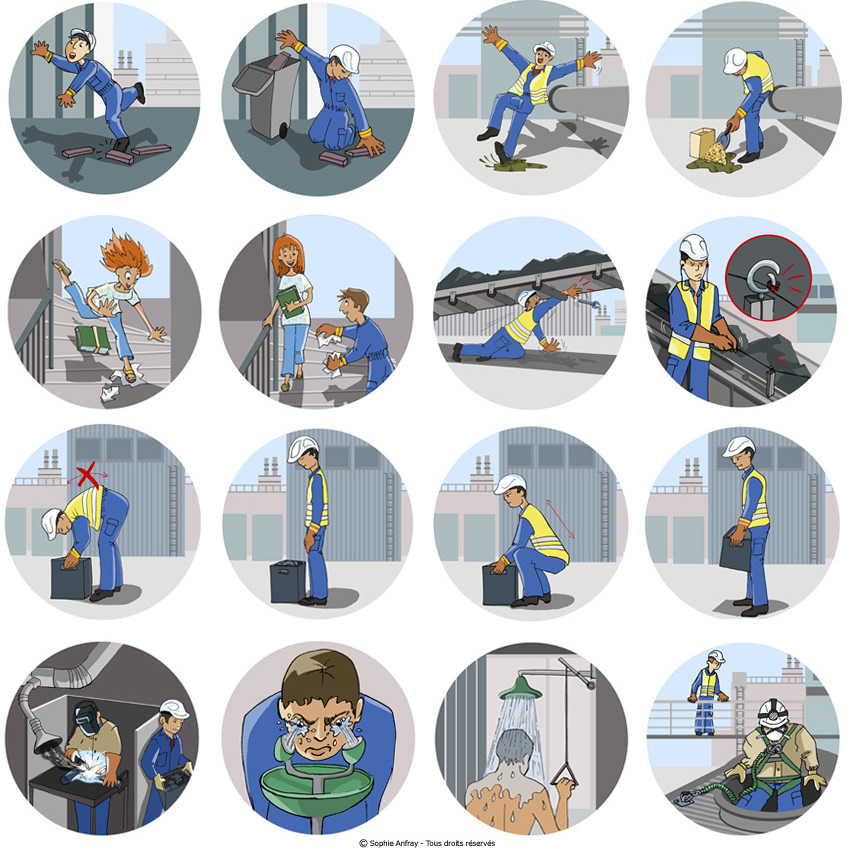 © Sophie Anfray - Tous droits réservés