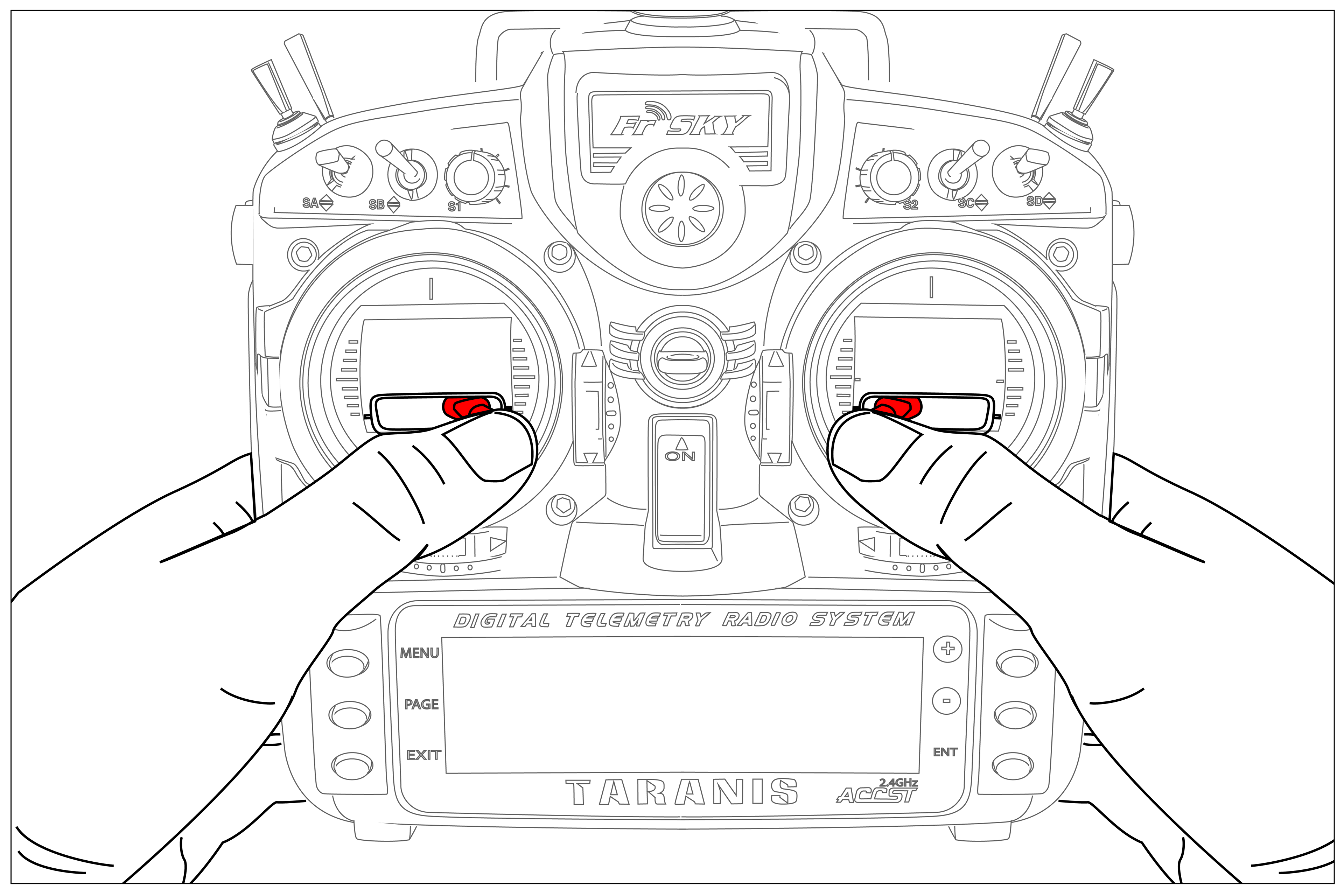 FrSKY

SA SB S1 S2 SC SD

ON

DIGITAL TELEMETRY RADIO SYSTEM

MENU

PAGE

EXIT

+

-

ENT

TARANIS

2.4GHz
ACCST