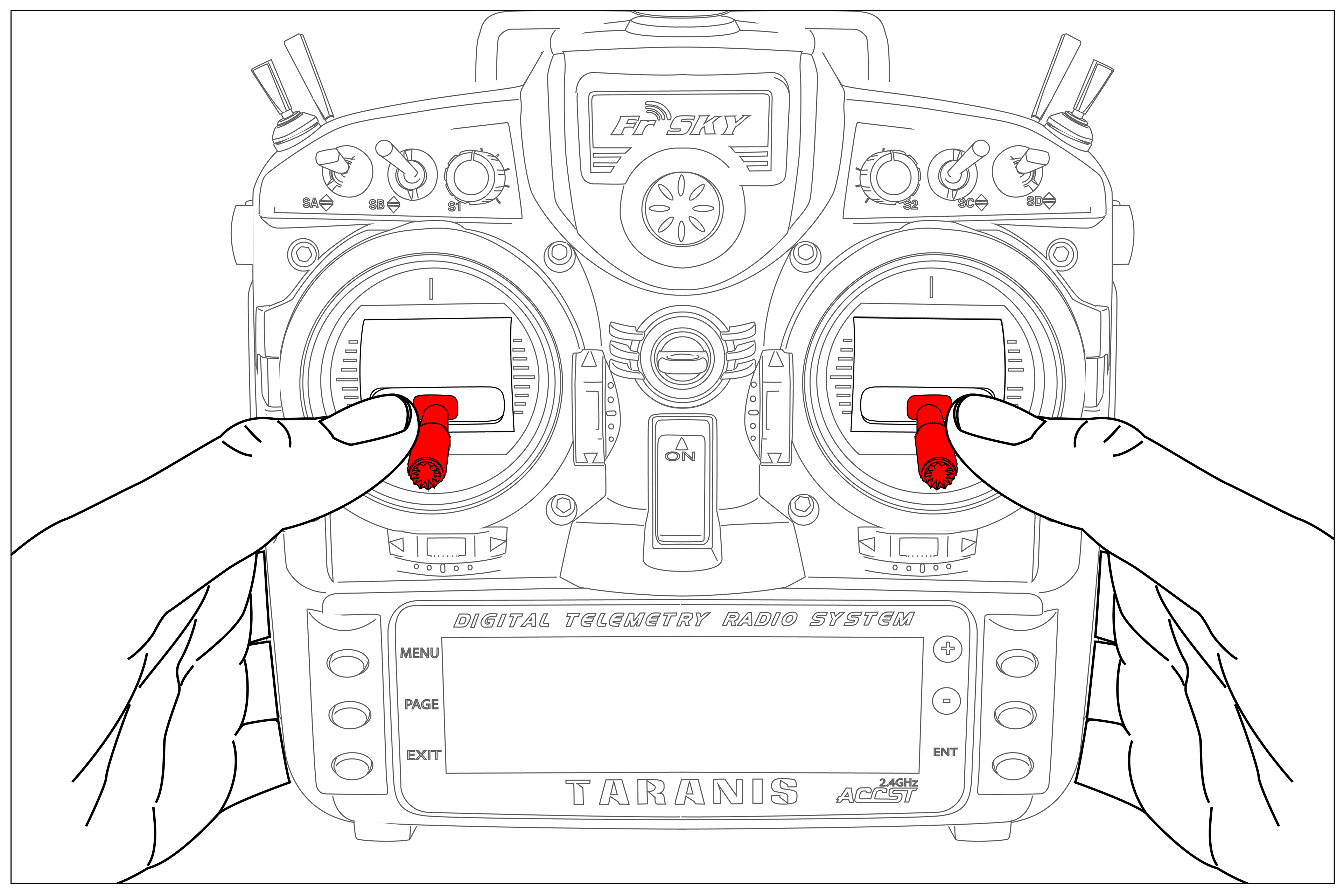 FrSKY

SA SB S1

S2 SC SD

ON

DIGITAL TELEMETRY RADIO SYSTEM

MENU

PAGE

EXIT

+

-

ENT

TARANIS

2.4GHz
ACCST