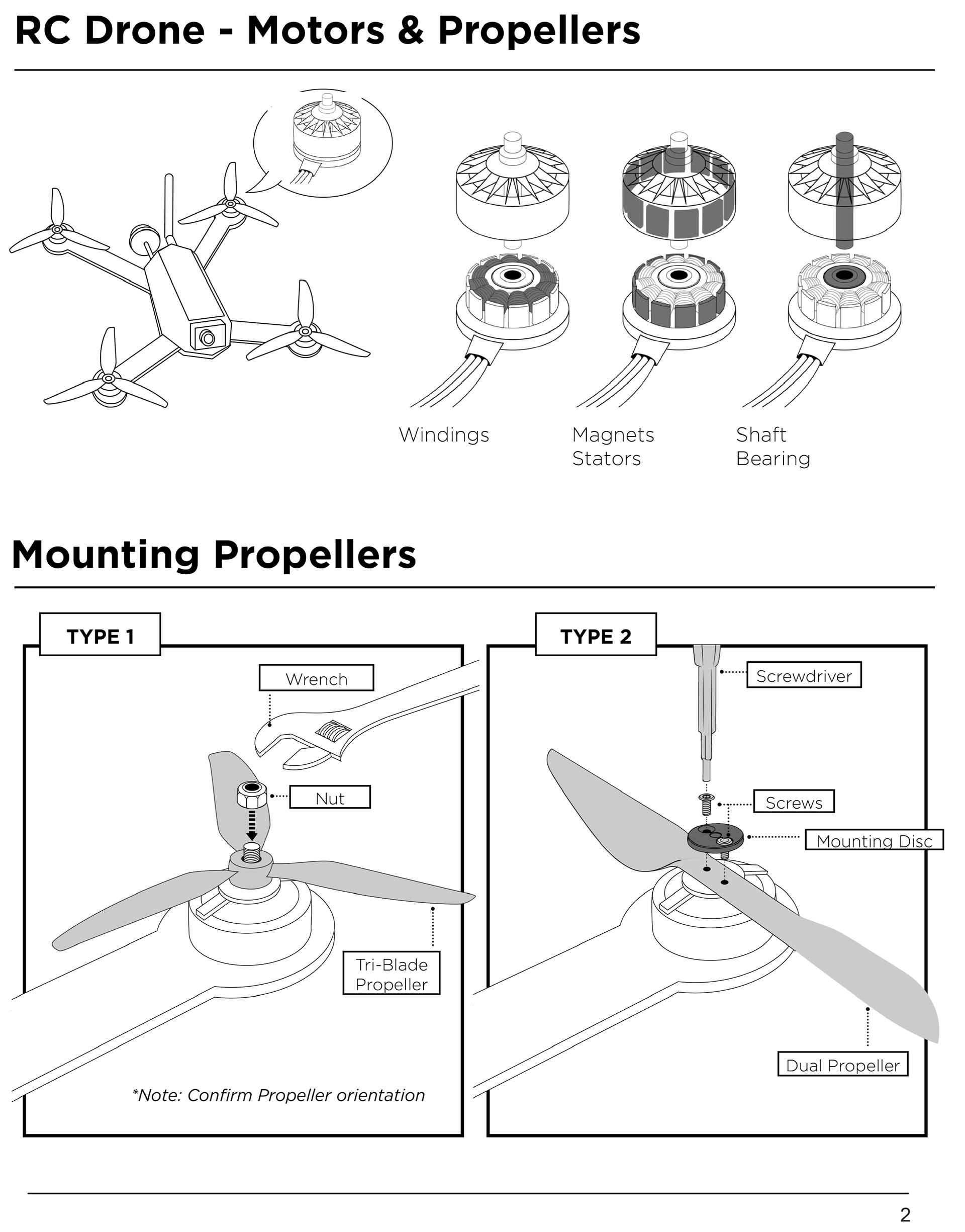 RC Drone - Motors & Propellers

Windings

Magnets
Stators

Shaft
Bearing

Mounting Propellers

TYPE 1

Wrench

Nut

Tri-Blade
Propeller

*Note: Confirm Propeller orientation

TYPE 2

Screwdriver

Screws

Mounting Disc

Dual Propeller

2