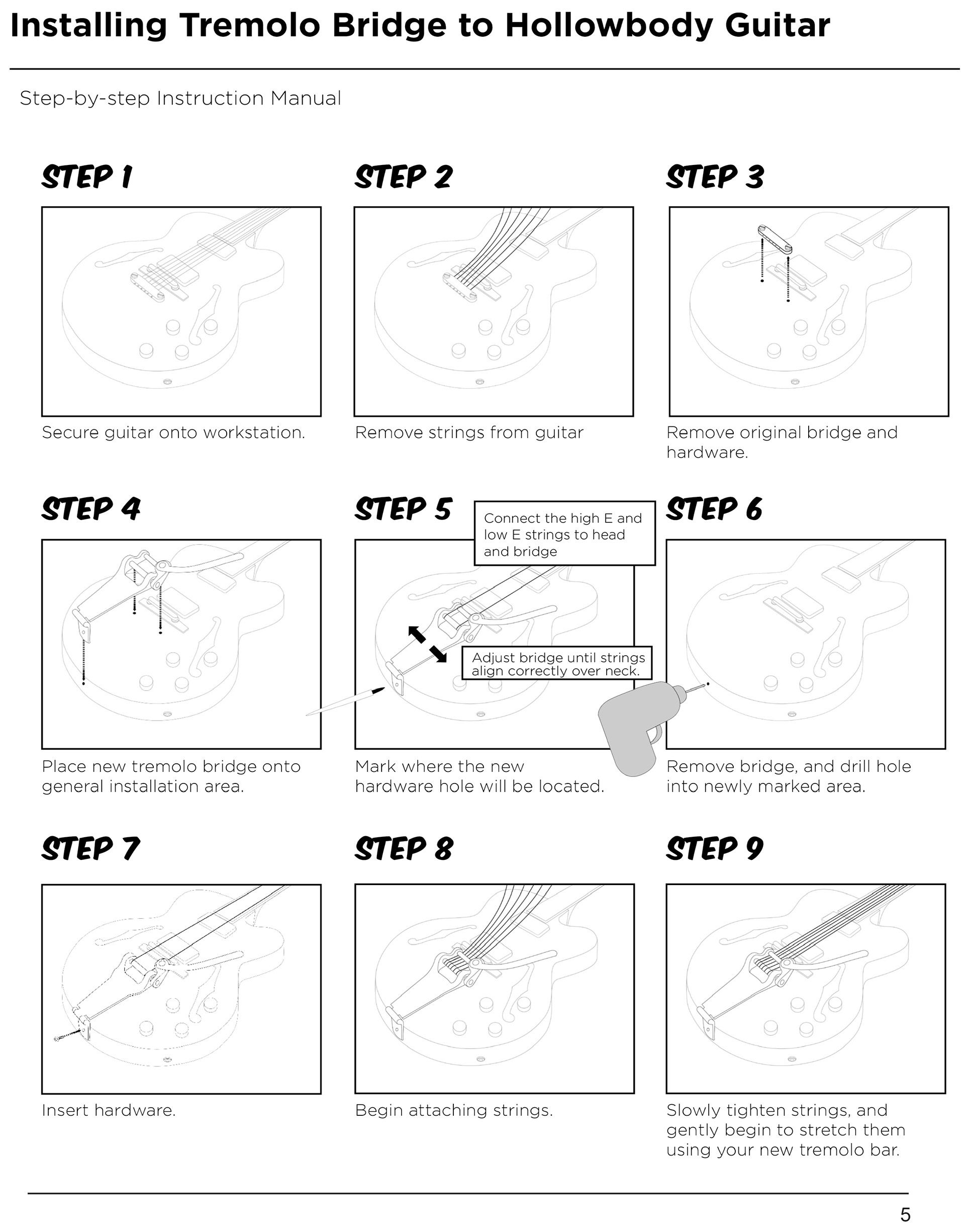 Installing Tremolo Bridge to Hollowbody Guitar

Step-by-step Instruction Manual

STEP 1

Secure guitar onto workstation.

STEP 2

Remove strings from guitar

STEP 3

Remove original bridge and hardware.

STEP 4

Place new tremolo bridge onto general installation area.

STEP 5

Connect the high E and low E strings to head and bridge

Adjust bridge until strings align correctly over neck.

Mark where the new hardware hole will be located.

STEP 6

Remove bridge, and drill hole into newly marked area.

STEP 7

Insert hardware.

STEP 8

Begin attaching strings.

STEP 9

Slowly tighten strings, and gently begin to stretch them using your new tremolo bar.

5