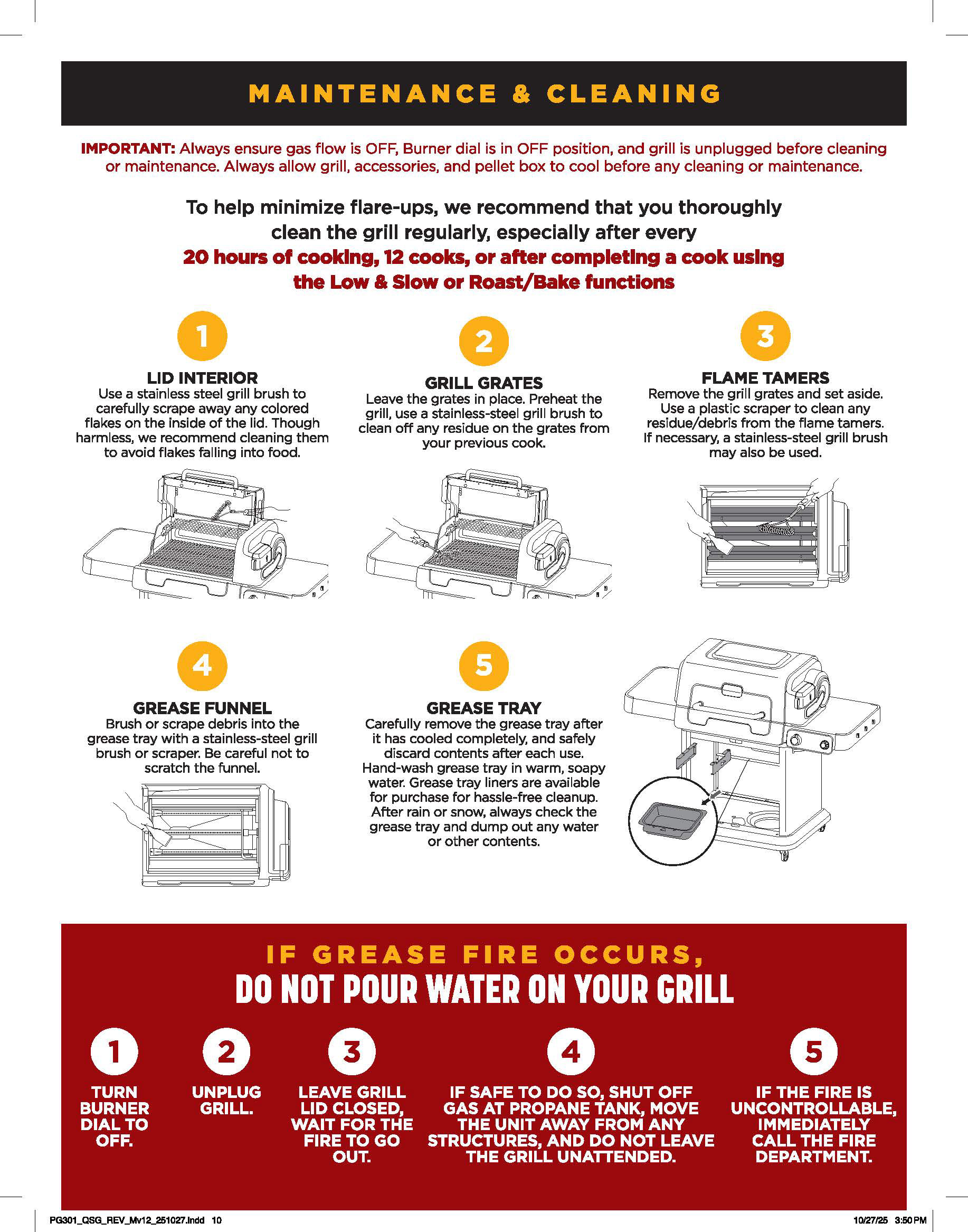 MAINTENANCE & CLEANING

IMPORTANT: Always ensure gas flow is OFF, Burner dial is in OFF position, and grill is unplugged before cleaning or maintenance. Always allow grill, accessories, and pellet box to cool before any cleaning or maintenance.

To help minimize flare-ups, we recommend that you thoroughly clean the grill regularly, especially after every
20 hours of cooking, 12 cooks, or after completing a cook using the Low & Slow or Roast/Bake functions

1
LID INTERIOR
Use a stainless steel grill brush to carefully scrape away any colored flakes on the inside of the lid. Though harmless, we recommend cleaning them to avoid flakes falling into food.

2
GRILL GRATES
Leave the grates in place. Preheat the grill, use a stainless-steel grill brush to clean off any residue on the grates from your previous cook.

3
FLAME TAMERS
Remove the grill grates and set aside. Use a plastic scraper to clean any residue/debris from the flame tamers. If necessary, a stainless-steel grill brush may also be used.

4
GREASE FUNNEL
Brush or scrape debris into the grease tray with a stainless-steel grill brush or scraper. Be careful not to scratch the funnel.

5
GREASE TRAY
Carefully remove the grease tray after it has cooled completely, and safely discard contents after each use. Hand-wash grease tray in warm, soapy water. Grease tray liners are available for purchase for hassle-free cleanup. After rain or snow, always check the grease tray and dump out any water or other contents.

IF GREASE FIRE OCCURS,
DO NOT POUR WATER ON YOUR GRILL

1
TURN BURNER DIAL TO OFF.

2
UNPLUG GRILL.

3
LEAVE GRILL LID CLOSED, WAIT FOR THE FIRE TO GO OUT.

4
IF SAFE TO DO SO, SHUT OFF GAS AT PROPANE TANK, MOVE THE UNIT AWAY FROM ANY STRUCTURES, AND DO NOT LEAVE THE GRILL UNATTENDED.

5
IF THE FIRE IS UNCONTROLLABLE, IMMEDIATELY CALL THE FIRE DEPARTMENT.

PG301_QSG_REV_Mv12_251027.indd 10
10/27/25 3:50 PM