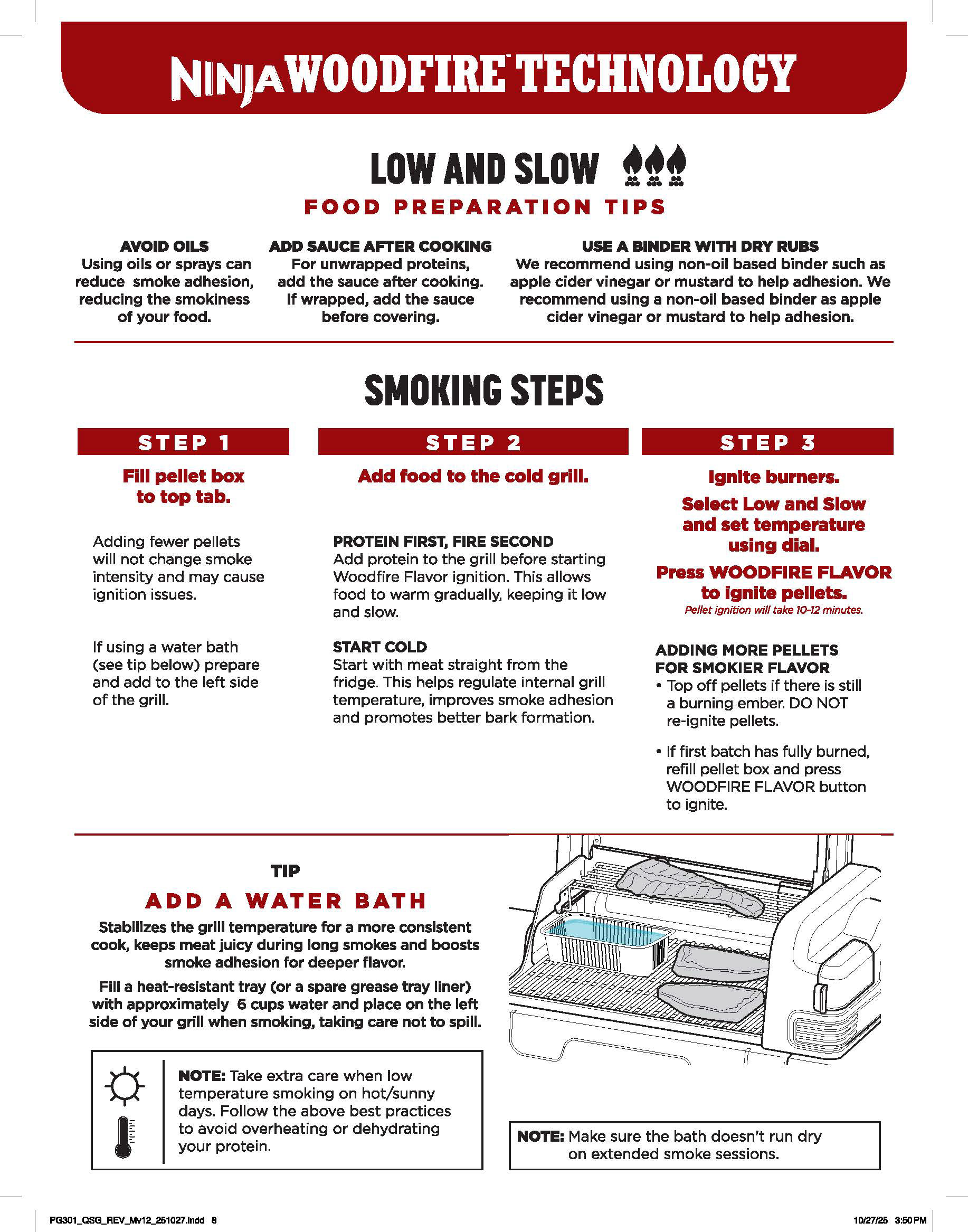 NINJA WOODFIRE TECHNOLOGY

LOW AND SLOW

FOOD PREPARATION TIPS

AVOID OILS
Using oils or sprays can reduce smoke adhesion, reducing the smokiness of your food.

ADD SAUCE AFTER COOKING
For unwrapped proteins, add the sauce after cooking. If wrapped, add the sauce before covering.

USE A BINDER WITH DRY RUBS
We recommend using non-oil based binder such as apple cider vinegar or mustard to help adhesion. We recommend using a non-oil based binder as apple cider vinegar or mustard to help adhesion.

SMOKING STEPS

STEP 1

Fill pellet box to top tab.

Adding fewer pellets will not change smoke intensity and may cause ignition issues.

If using a water bath (see tip below) prepare and add to the left side of the grill.

STEP 2

Add food to the cold grill.

PROTEIN FIRST, FIRE SECOND
Add protein to the grill before starting Woodfire Flavor ignition. This allows food to warm gradually, keeping it low and slow.

START COLD
Start with meat straight from the fridge. This helps regulate internal grill temperature, improves smoke adhesion and promotes better bark formation.

STEP 3

Ignite burners.

Select Low and Slow and set temperature using dial.

Press WOODFIRE FLAVOR to ignite pellets.
Pellet ignition will take 10-12 minutes.

ADDING MORE PELLETS FOR SMOKIER FLAVOR
• Top off pellets if there is still a burning ember. DO NOT re-ignite pellets.
• If first batch has fully burned, refill pellet box and press WOODFIRE FLAVOR button to ignite.

TIP

ADD A WATER BATH

Stabilizes the grill temperature for a more consistent cook, keeps meat juicy during long smokes and boosts smoke adhesion for deeper flavor.

Fill a heat-resistant tray (or a spare grease tray liner) with approximately 6 cups water and place on the left side of your grill when smoking, taking care not to spill.

NOTE: Take extra care when low temperature smoking on hot/sunny days. Follow the above best practices to avoid overheating or dehydrating your protein.

NOTE: Make sure the bath doesn't run dry on extended smoke sessions.

PG301_QSG_REV_Mv12_251027.indd 8

10/27/25 3:50 PM