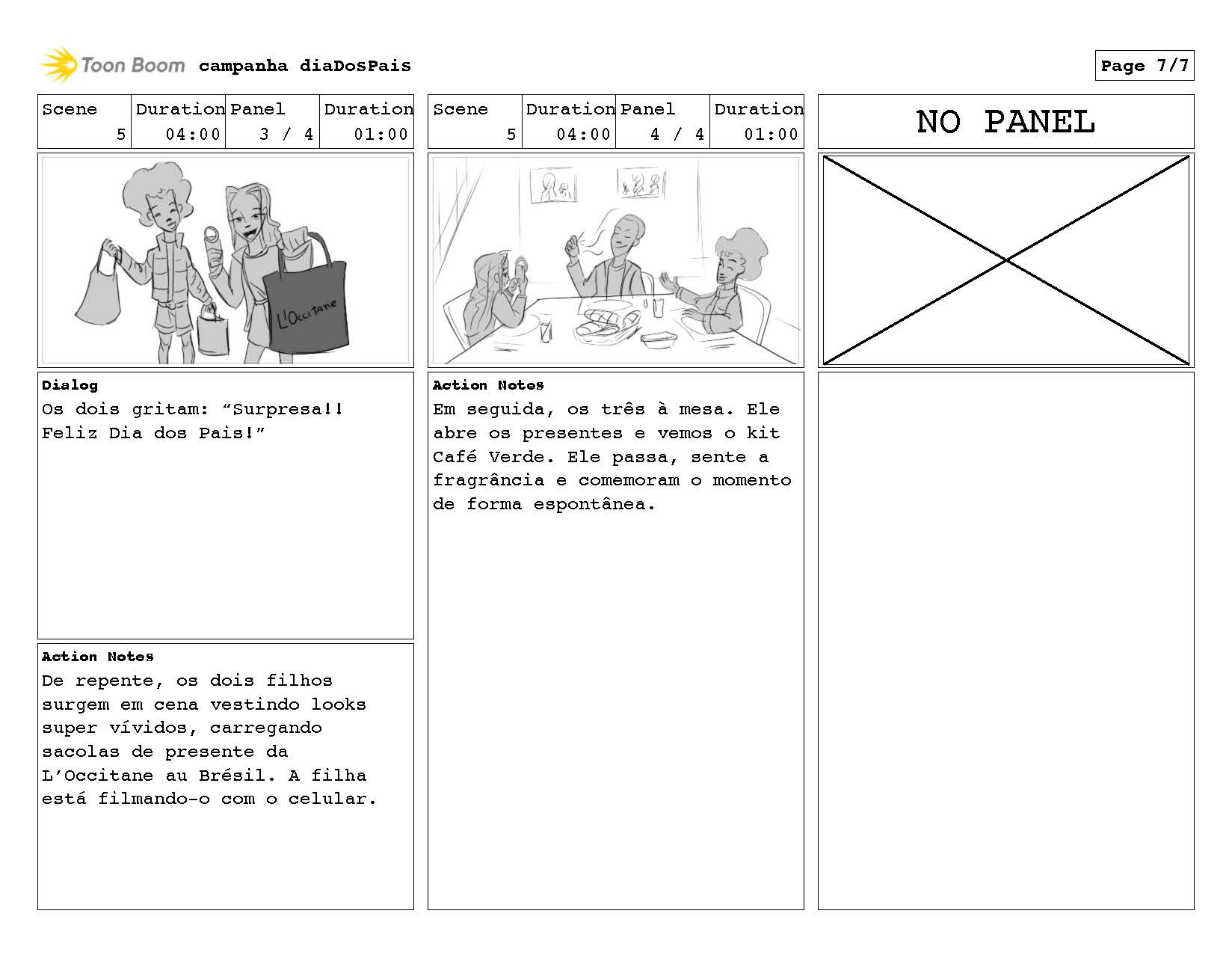 Toon Boom campanha diaDosPais

Page 7/7

| Scene | Duration | Panel | Duration |
|---|---|---|---|
| 5 | 04:00 | 3 / 4 | 01:00 |

L'Occitane

Dialog
Os dois gritam: “Surpresa!! Feliz Dia dos Pais!”

Action Notes
De repente, os dois filhos surgem em cena vestindo looks super vívidos, carregando sacolas de presente da L’Occitane au Brésil. A filha está filmando-o com o celular.

| Scene | Duration | Panel | Duration |
|---|---|---|---|
| 5 | 04:00 | 4 / 4 | 01:00 |

Action Notes
Em seguida, os três à mesa. Ele abre os presentes e vemos o kit Café Verde. Ele passa, sente a fragrância e comemoram o momento de forma espontânea.

NO PANEL