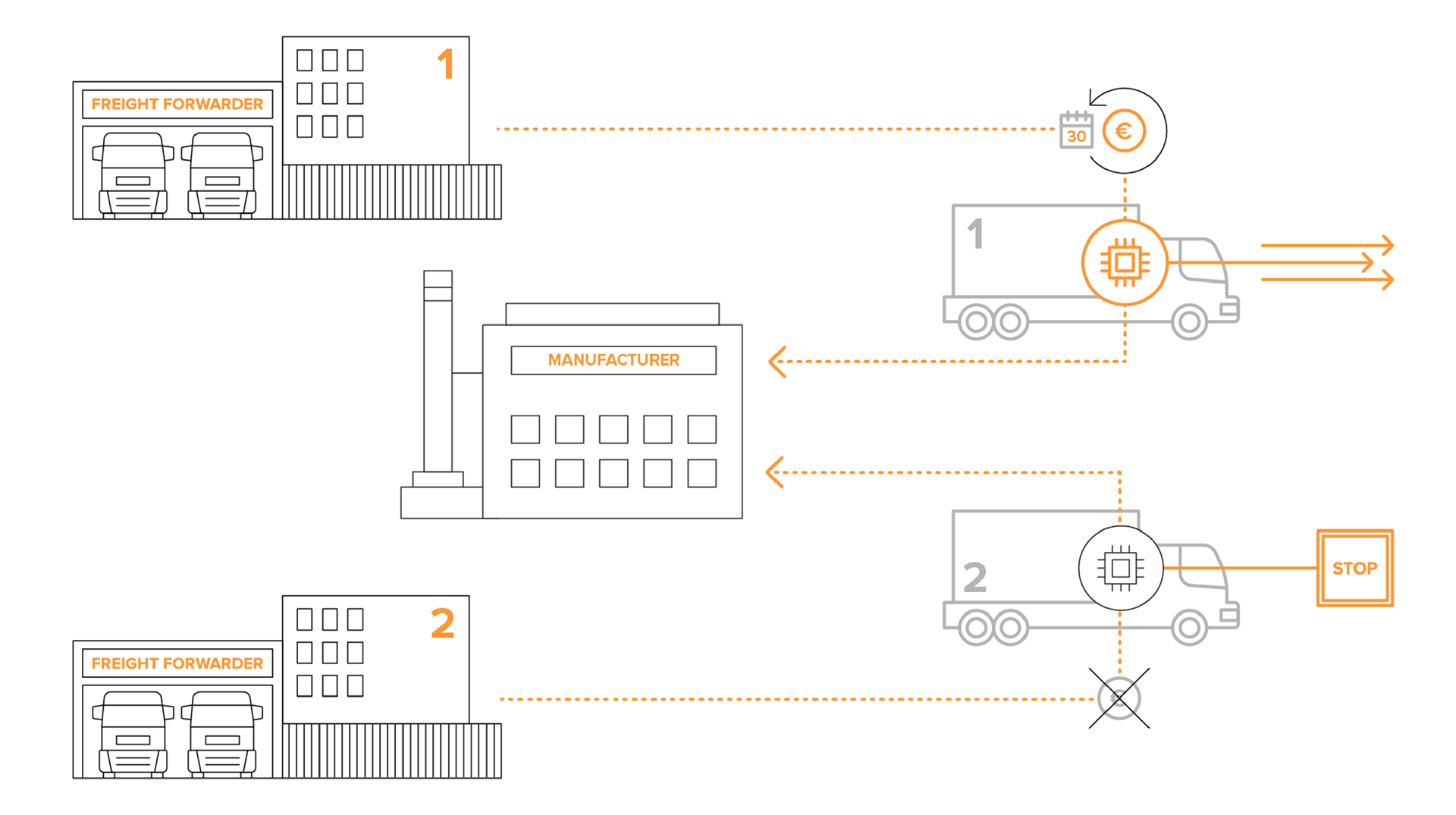 FREIGHT FORWARDER

1

30

€

1

MANUFACTURER

2

STOP

FREIGHT FORWARDER

2