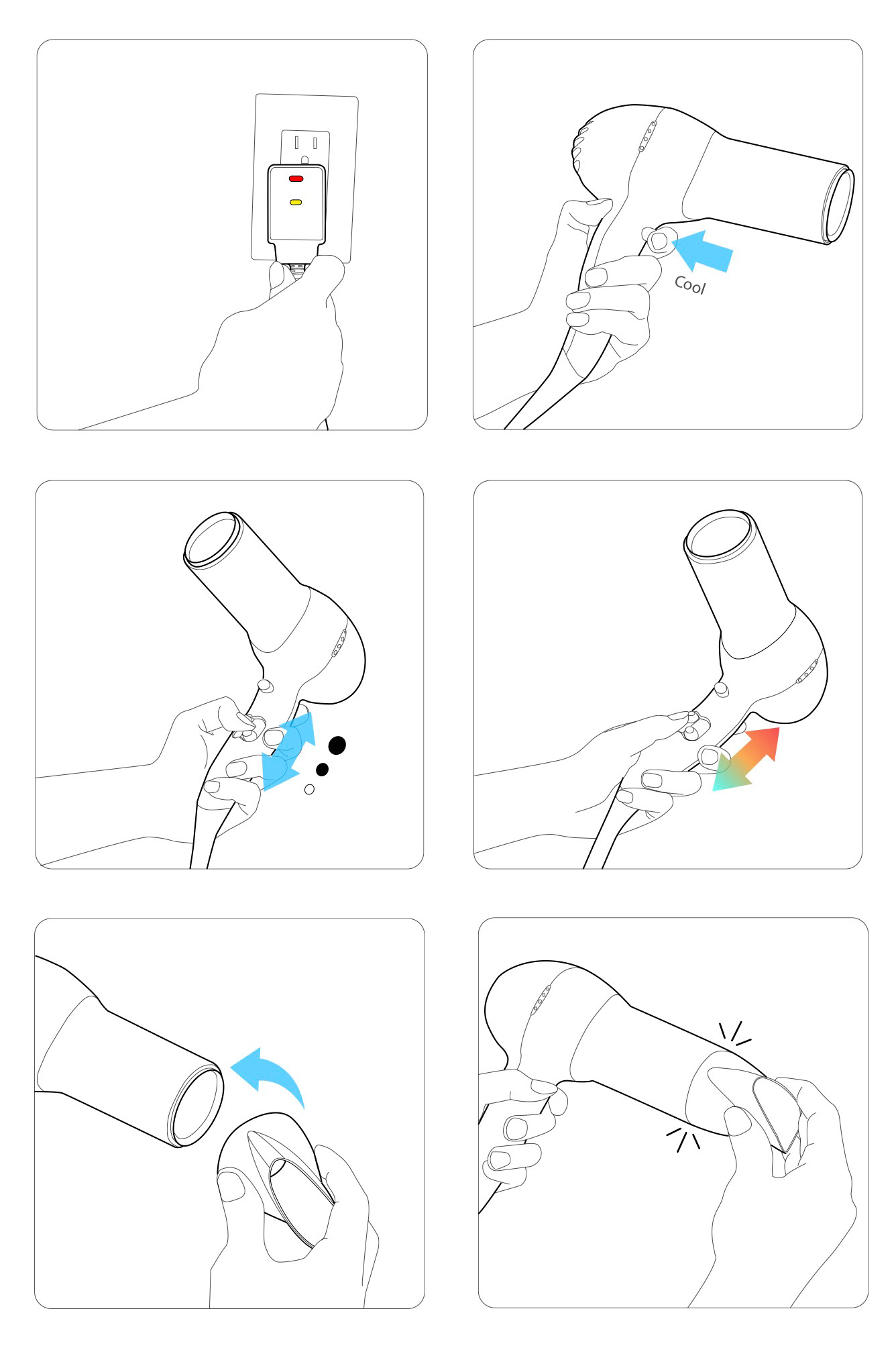 Cool