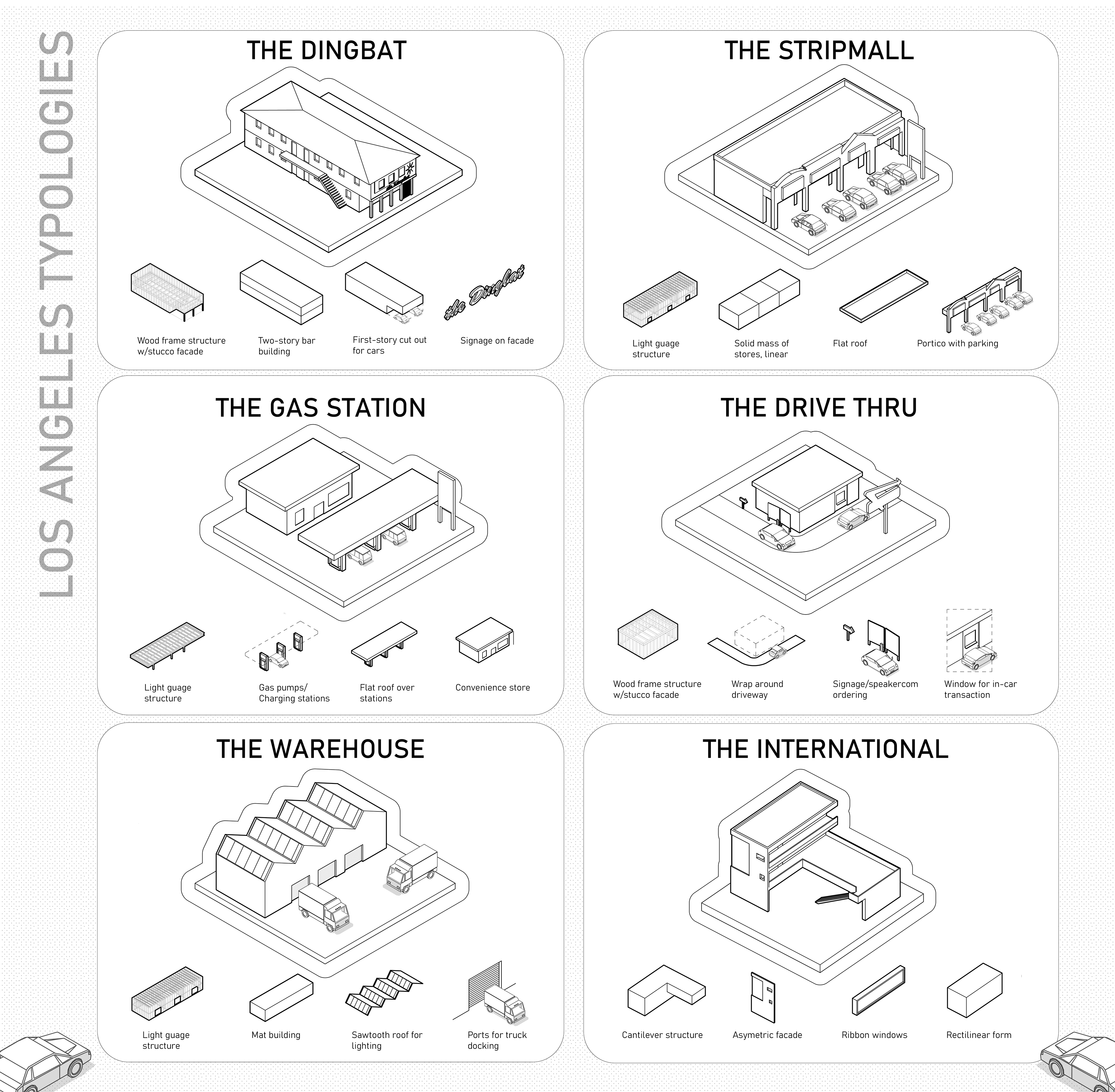 LOS ANGELES TYPOLOGIES

THE DINGBAT

the Dingbat

Wood frame structure w/stucco facade

Two-story bar building

First-story cut out for cars

Signage on facade

THE STRIPMALL

Light guage structure

Solid mass of stores, linear

Flat roof

Portico with parking

THE GAS STATION

Light guage structure

Gas pumps/ Charging stations

Flat roof over stations

Convenience store

THE DRIVE THRU

Wood frame structure w/stucco facade

Wrap around driveway

Signage/speakercom ordering

Window for in-car transaction

THE WAREHOUSE

Light guage structure

Mat building

Sawtooth roof for lighting

Ports for truck docking

THE INTERNATIONAL

Cantilever structure

Asymetric facade

Ribbon windows

Rectilinear form