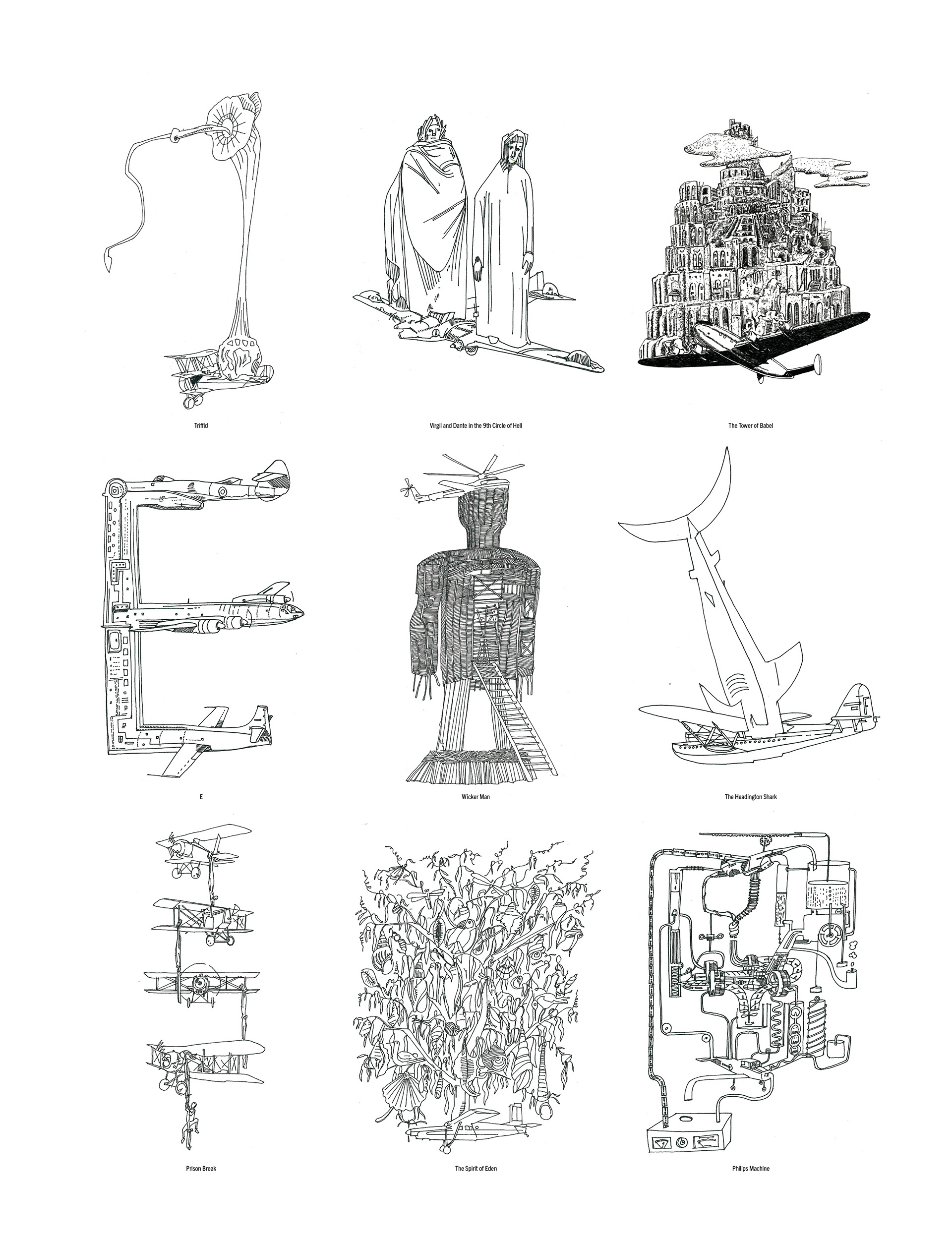 Triffid

Virgil and Dante in the 9th Circle of Hell

The Tower of Babel

E

Wicker Man

The Headington Shark

Prison Break

The Spirit of Eden

Philips Machine