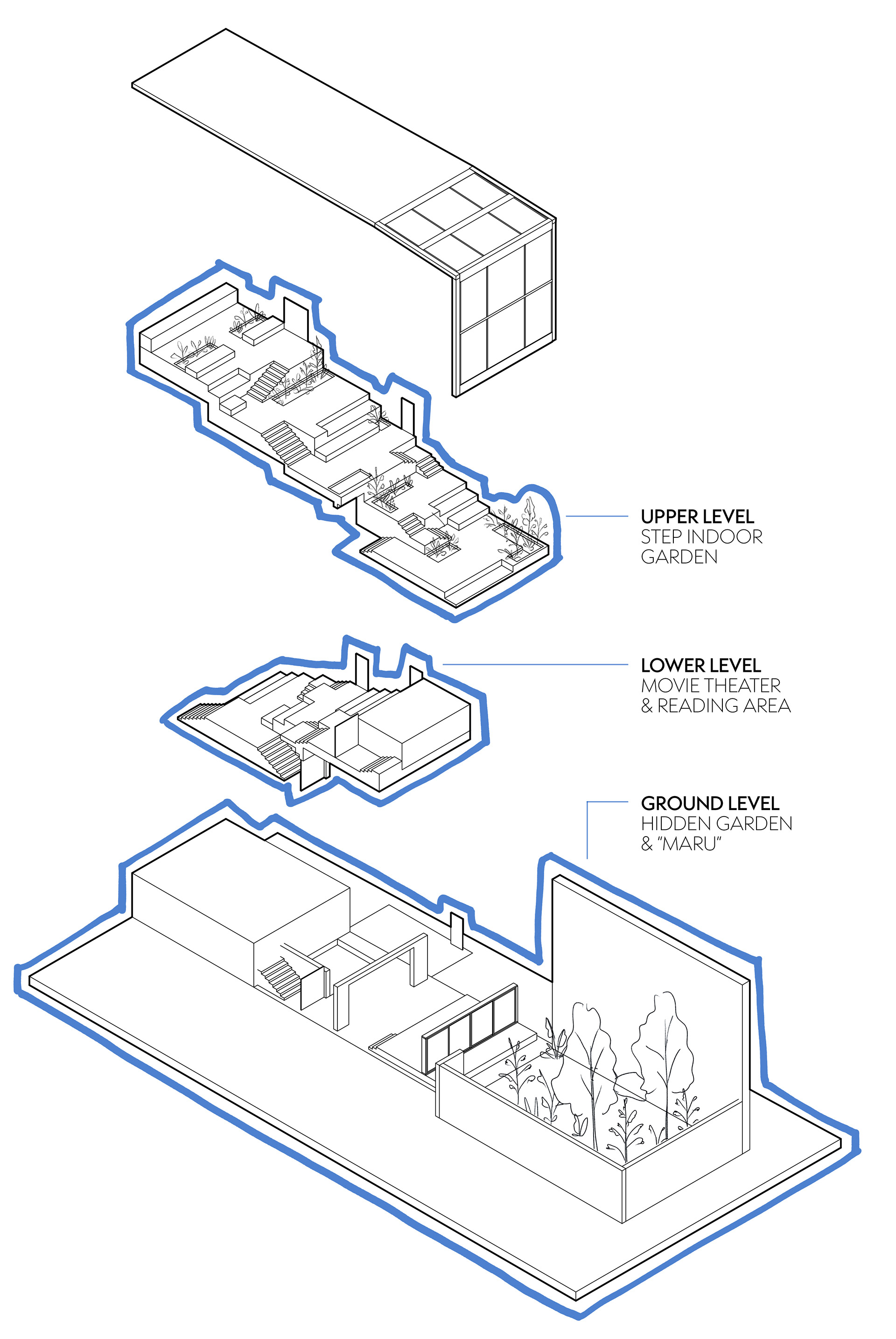 UPPER LEVEL
STEP INDOOR GARDEN

LOWER LEVEL
MOVIE THEATER & READING AREA

GROUND LEVEL
HIDDEN GARDEN & "MARU"