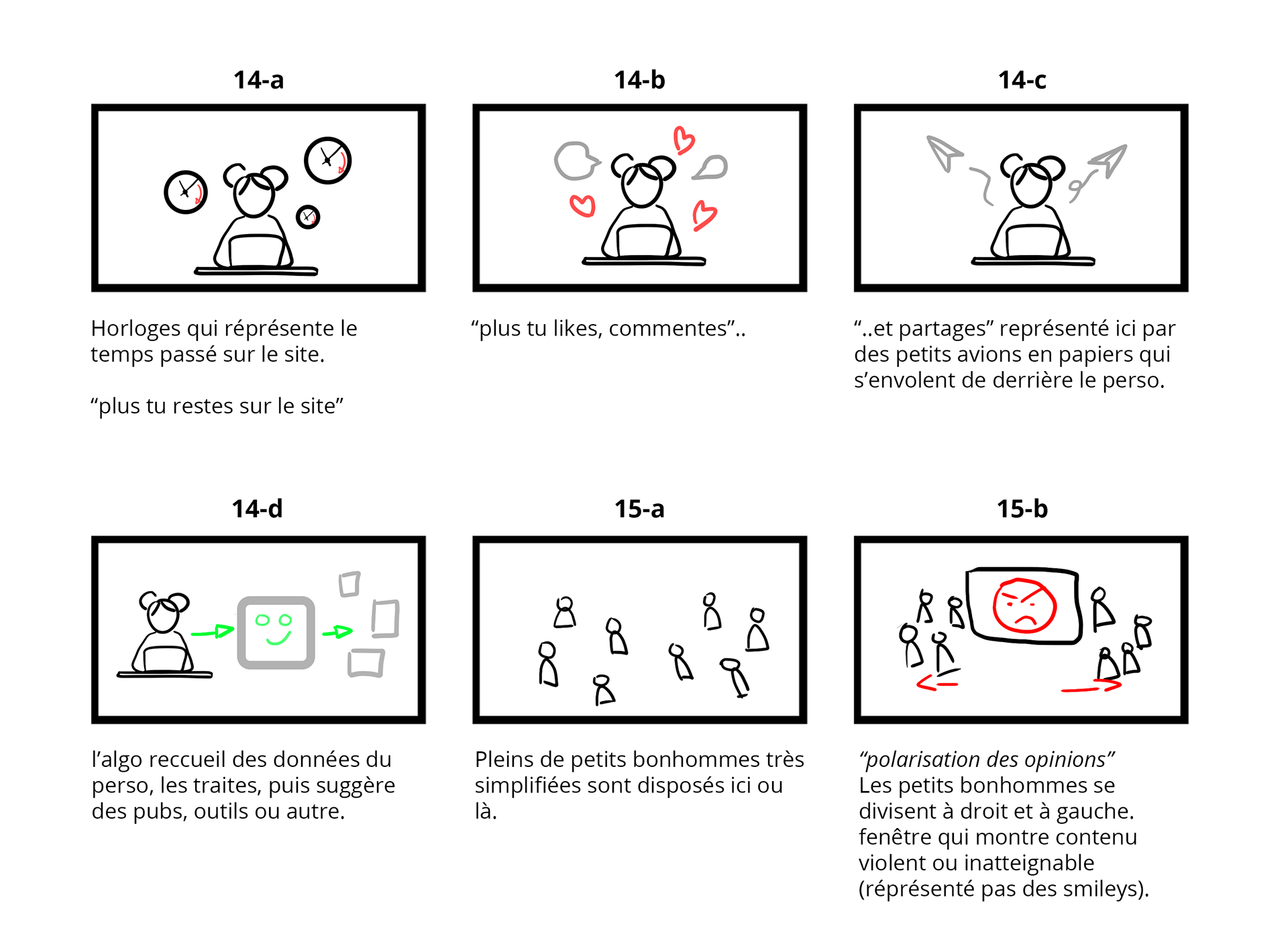 14-a

Horloges qui réprésente le temps passé sur le site.

“plus tu restes sur le site”

14-b

“plus tu likes, commentes”..

14-c

“..et partages” représenté ici par des petits avions en papiers qui s’envolent de derrière le perso.

14-d

l’algo reccueil des données du perso, les traites, puis suggère des pubs, outils ou autre.

15-a

Pleins de petits bonhommes très simplifiées sont disposés ici ou là.

15-b

“polarisation des opinions”
Les petits bonhommes se divisent à droit et à gauche.
fenêtre qui montre contenu violent ou inatteignable (réprésenté pas des smileys).