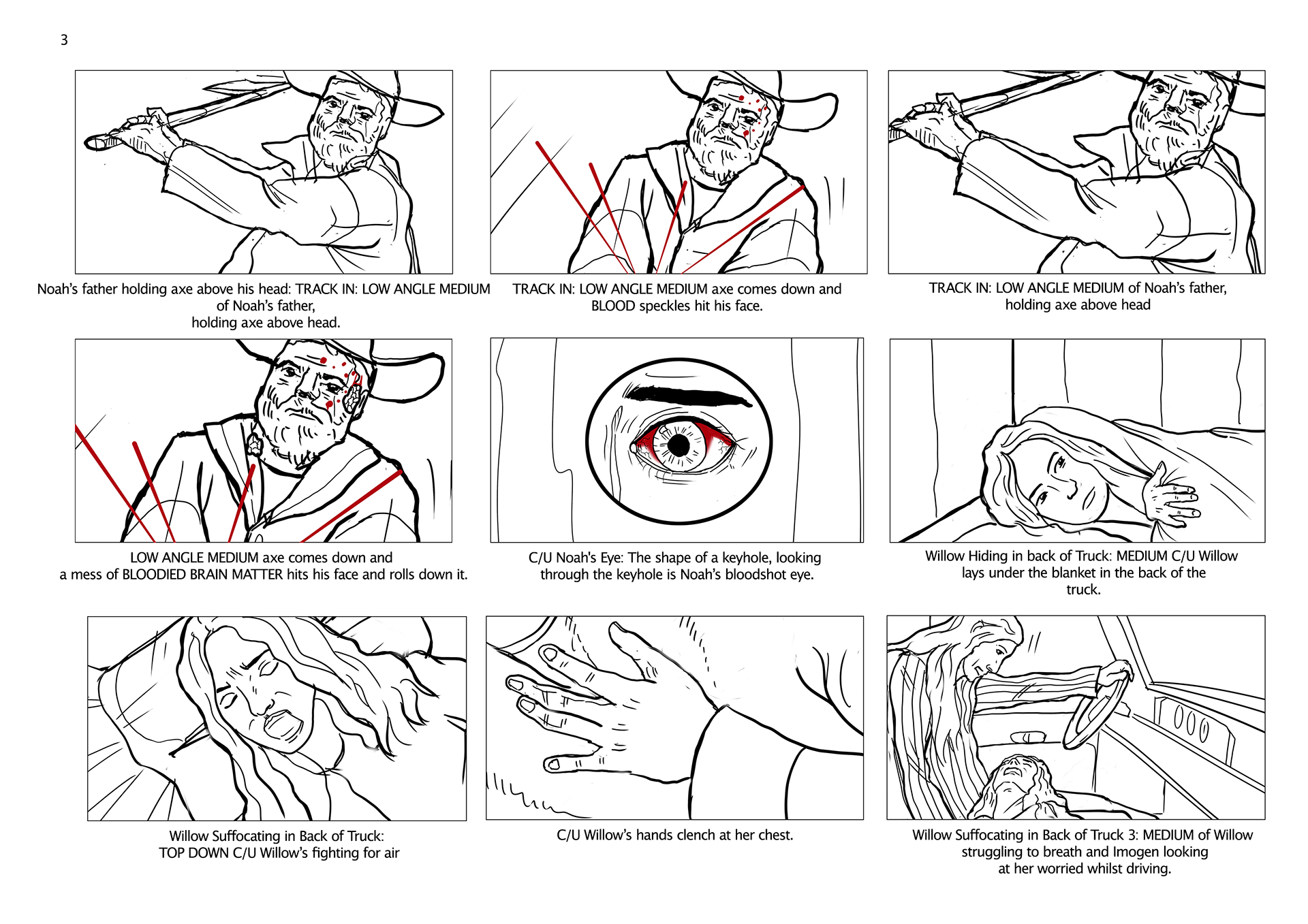 3

Noah's father holding axe above his head: TRACK IN: LOW ANGLE MEDIUM of Noah's father, holding axe above head.

TRACK IN: LOW ANGLE MEDIUM axe comes down and BLOOD speckles hit his face.

TRACK IN: LOW ANGLE MEDIUM of Noah's father, holding axe above head

LOW ANGLE MEDIUM axe comes down and a mess of BLOODIED BRAIN MATTER hits his face and rolls down it.

C/U Noah's Eye: The shape of a keyhole, looking through the keyhole is Noah's bloodshot eye.

Willow Hiding in back of Truck: MEDIUM C/U Willow lays under the blanket in the back of the truck.

Willow Suffocating in Back of Truck: TOP DOWN C/U Willow's fighting for air

C/U Willow's hands clench at her chest.

Willow Suffocating in Back of Truck 3: MEDIUM of Willow struggling to breath and Imogen looking at her worried whilst driving.