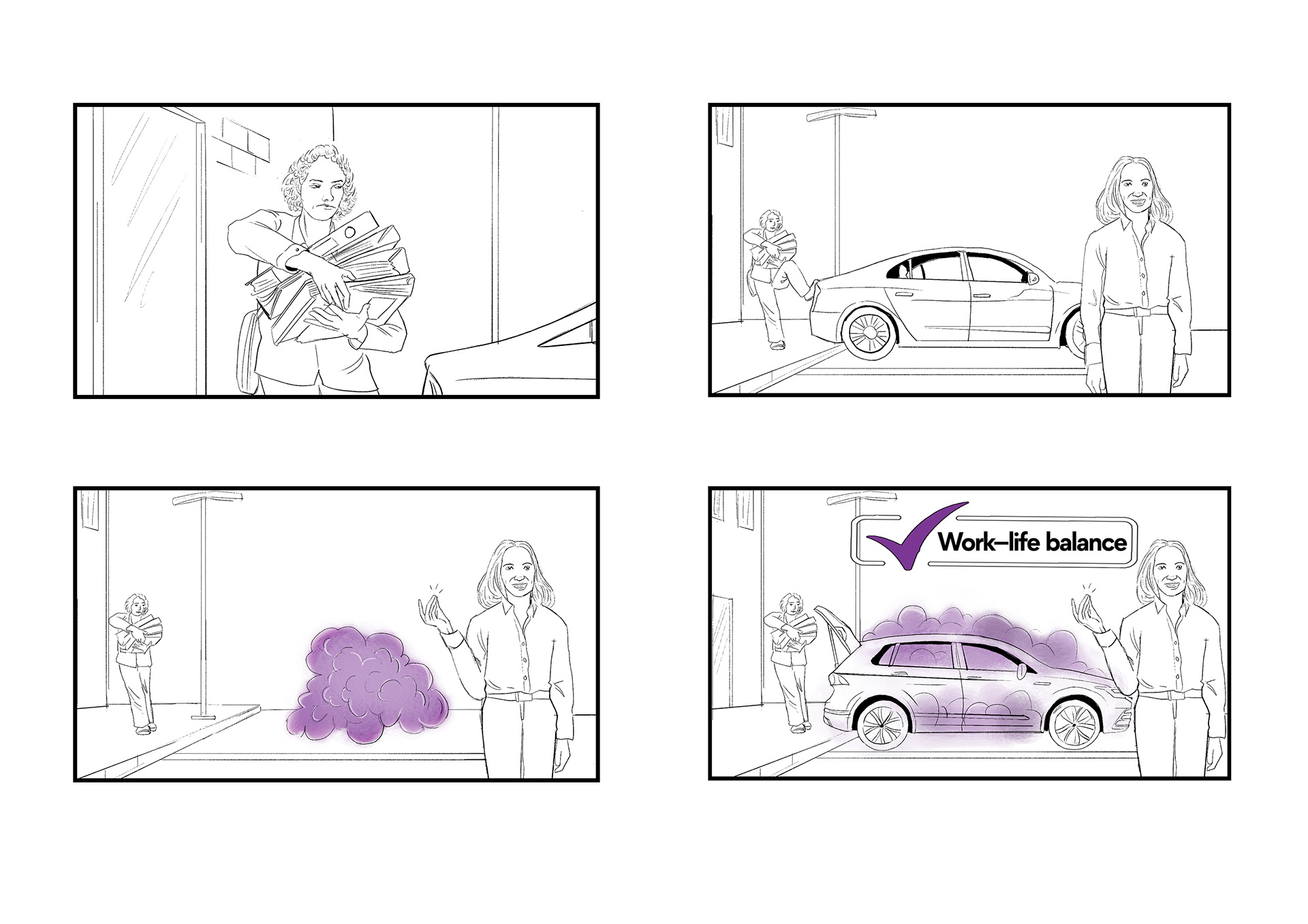 Work–life balance