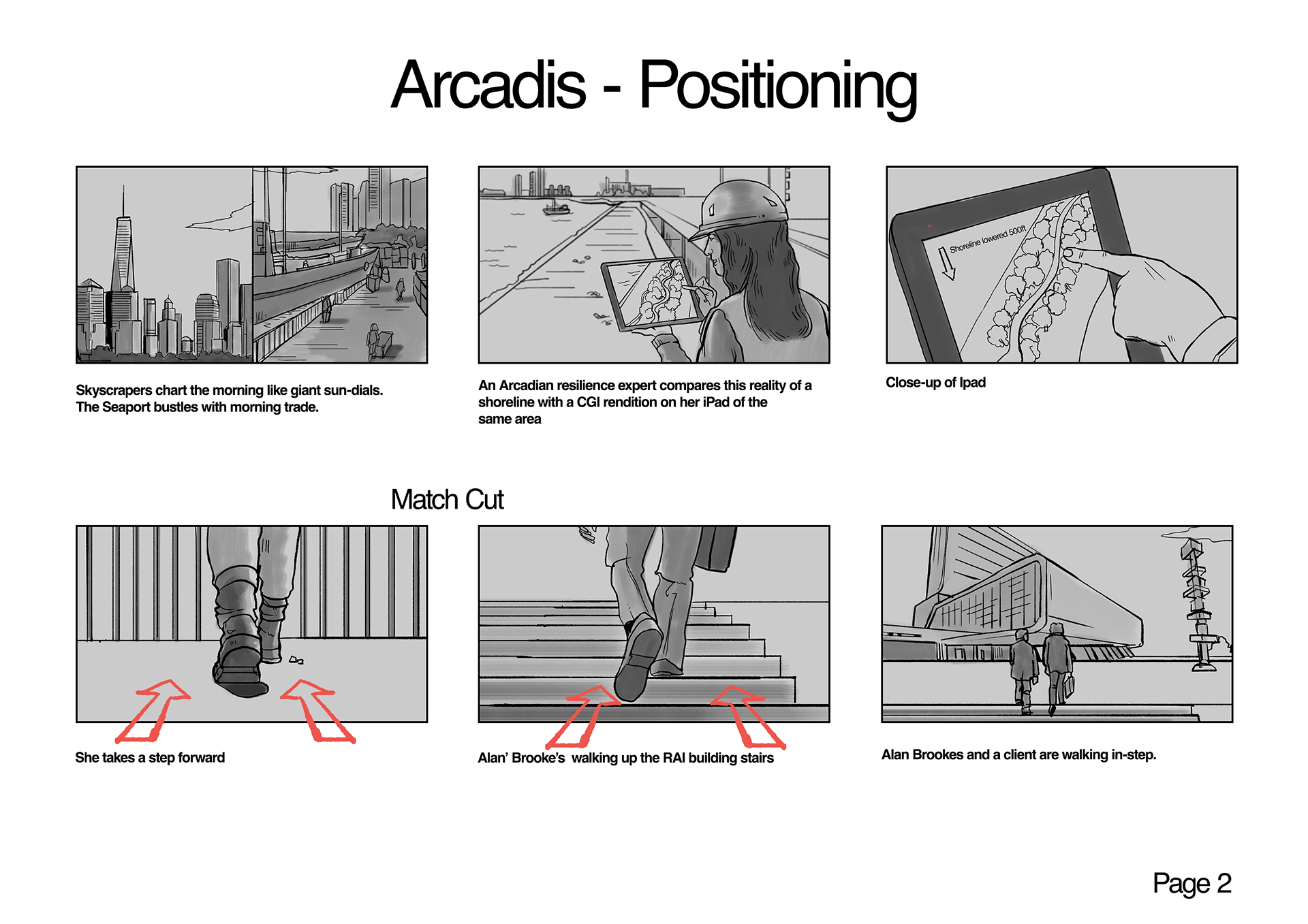 Arcadis - Positioning

Skyscrapers chart the morning like giant sun-dials. The Seaport bustles with morning trade.

An Arcadian resilience expert compares this reality of a shoreline with a CGI rendition on her iPad of the same area

Shoreline lowered 500ft

Close-up of Ipad

Match Cut

She takes a step forward

Alan' Brooke's walking up the RAI building stairs

Alan Brookes and a client are walking in-step.

Page 2