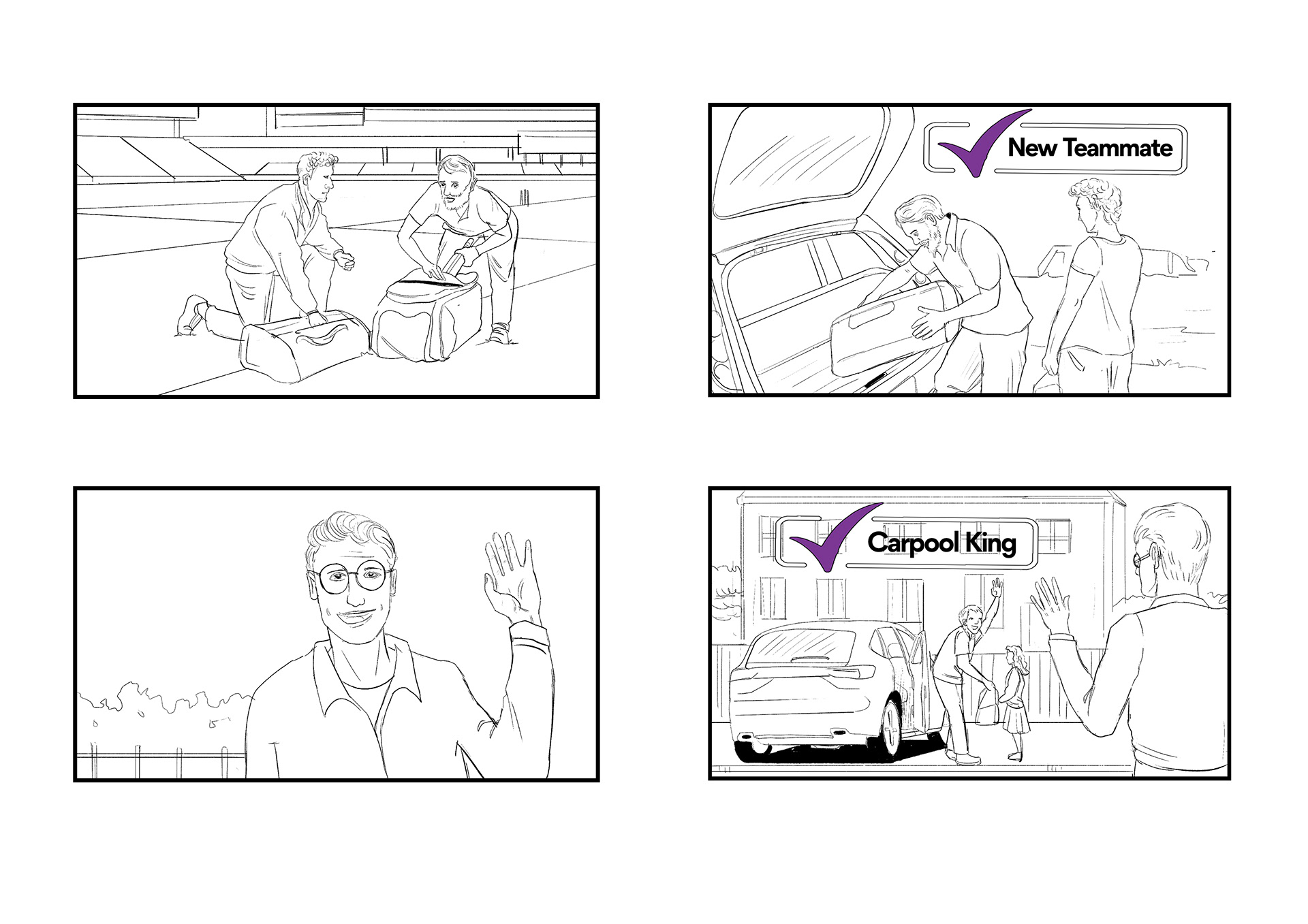 New Teammate

Carpool King