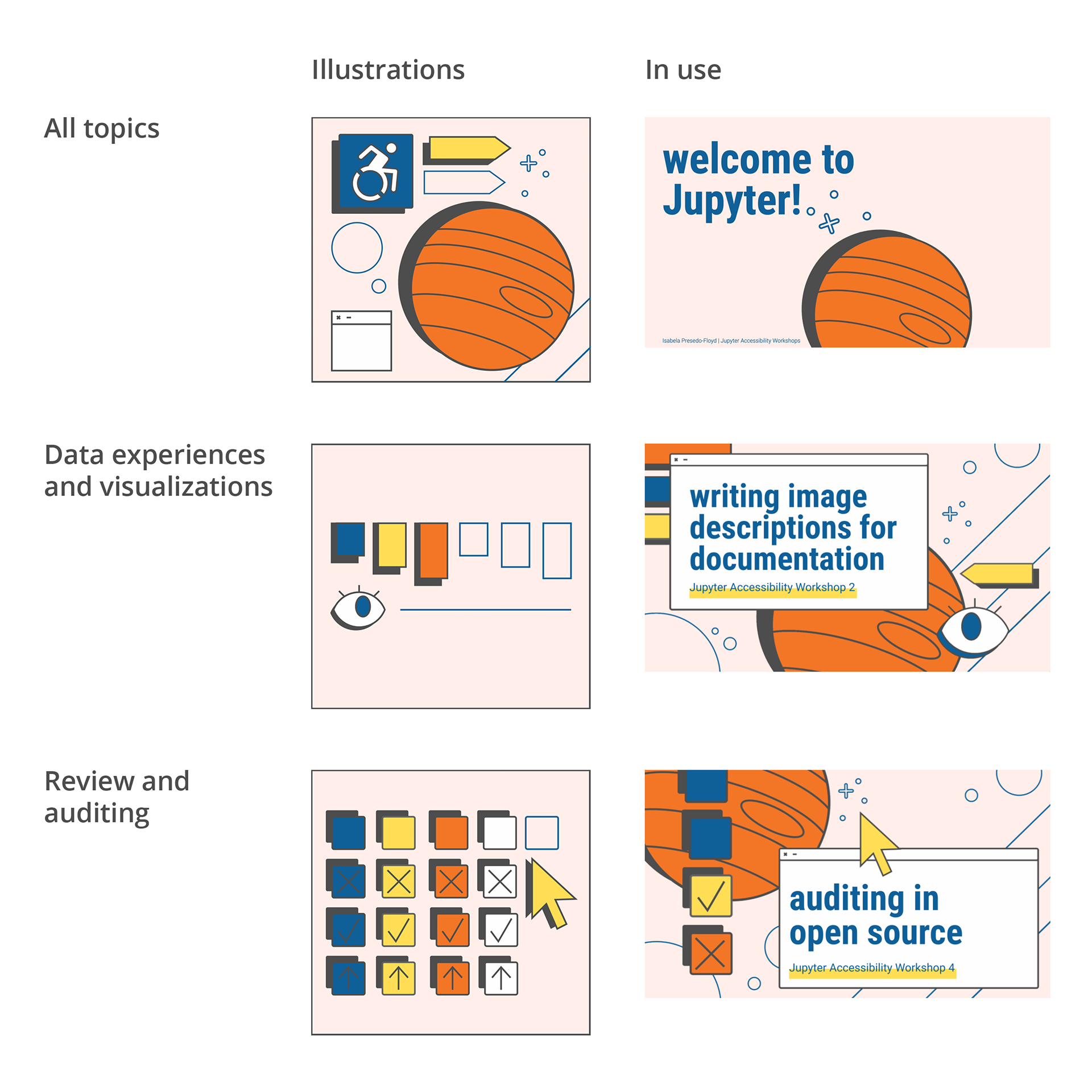 Illustrations

In use

All topics

welcome to Jupyter!

Isabela Presedo-Floyd | Jupyter Accessibility Workshops

Data experiences and visualizations

writing image descriptions for documentation

Jupyter Accessibility Workshop 2

Review and auditing

auditing in open source

Jupyter Accessibility Workshop 4