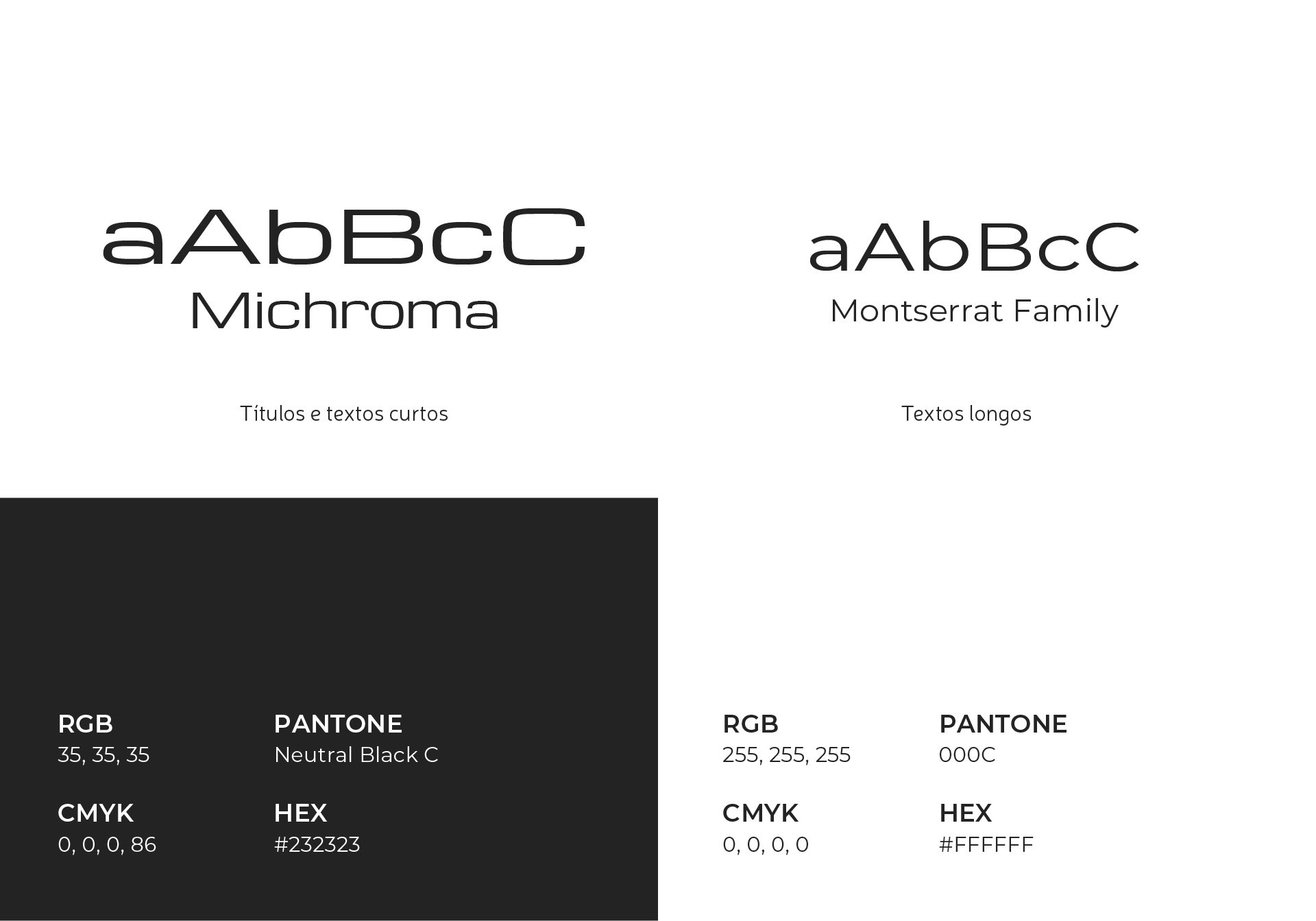 aAbBcC
Michroma

Títulos e textos curtos

aAbBcC
Montserrat Family

Textos longos

RGB
35, 35, 35

CMYK
0, 0, 0, 86

PANTONE
Neutral Black C

HEX
#232323

RGB
255, 255, 255

CMYK
0, 0, 0, 0

PANTONE
000C

HEX
#FFFFFF