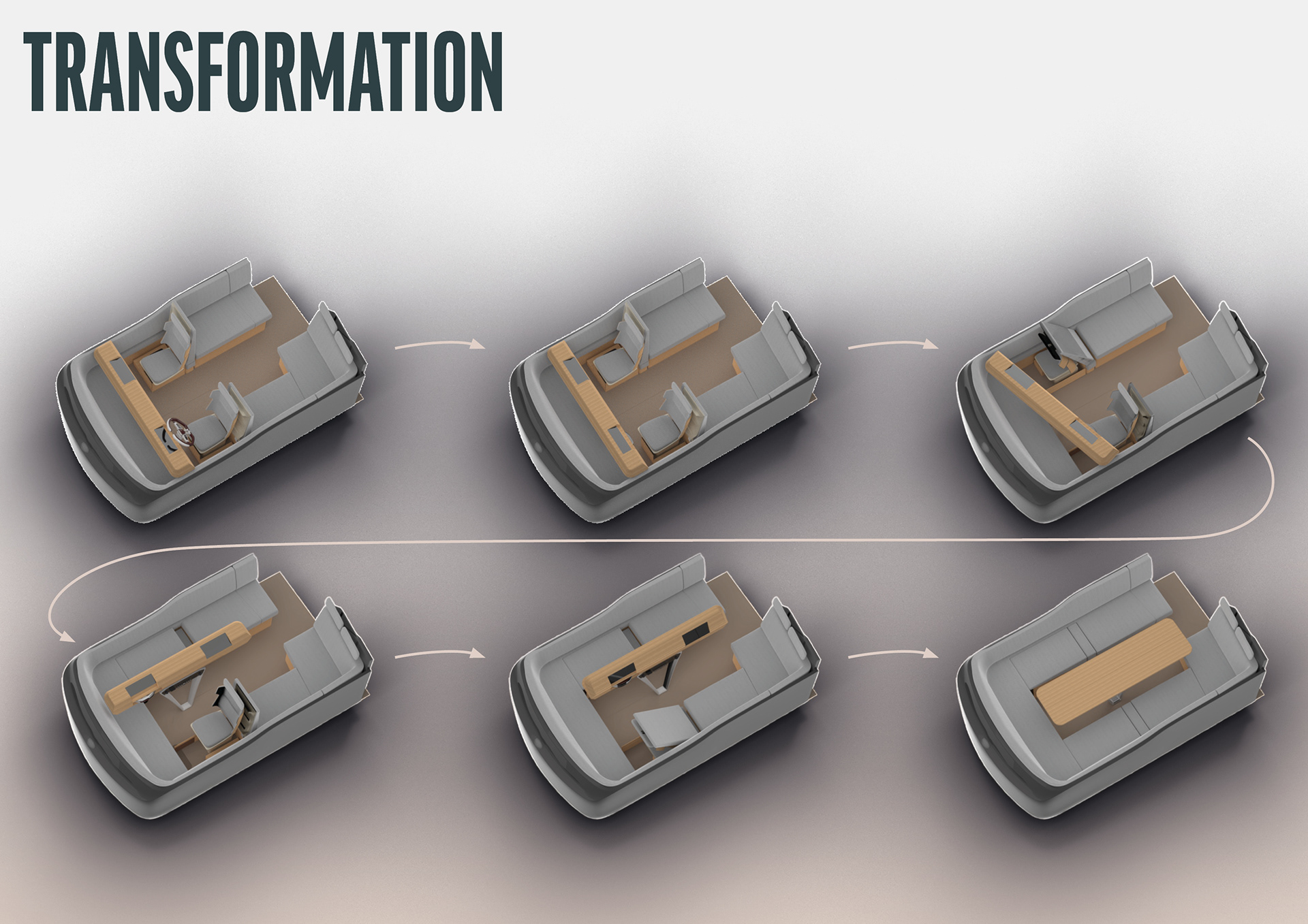 TRANSFORMATION