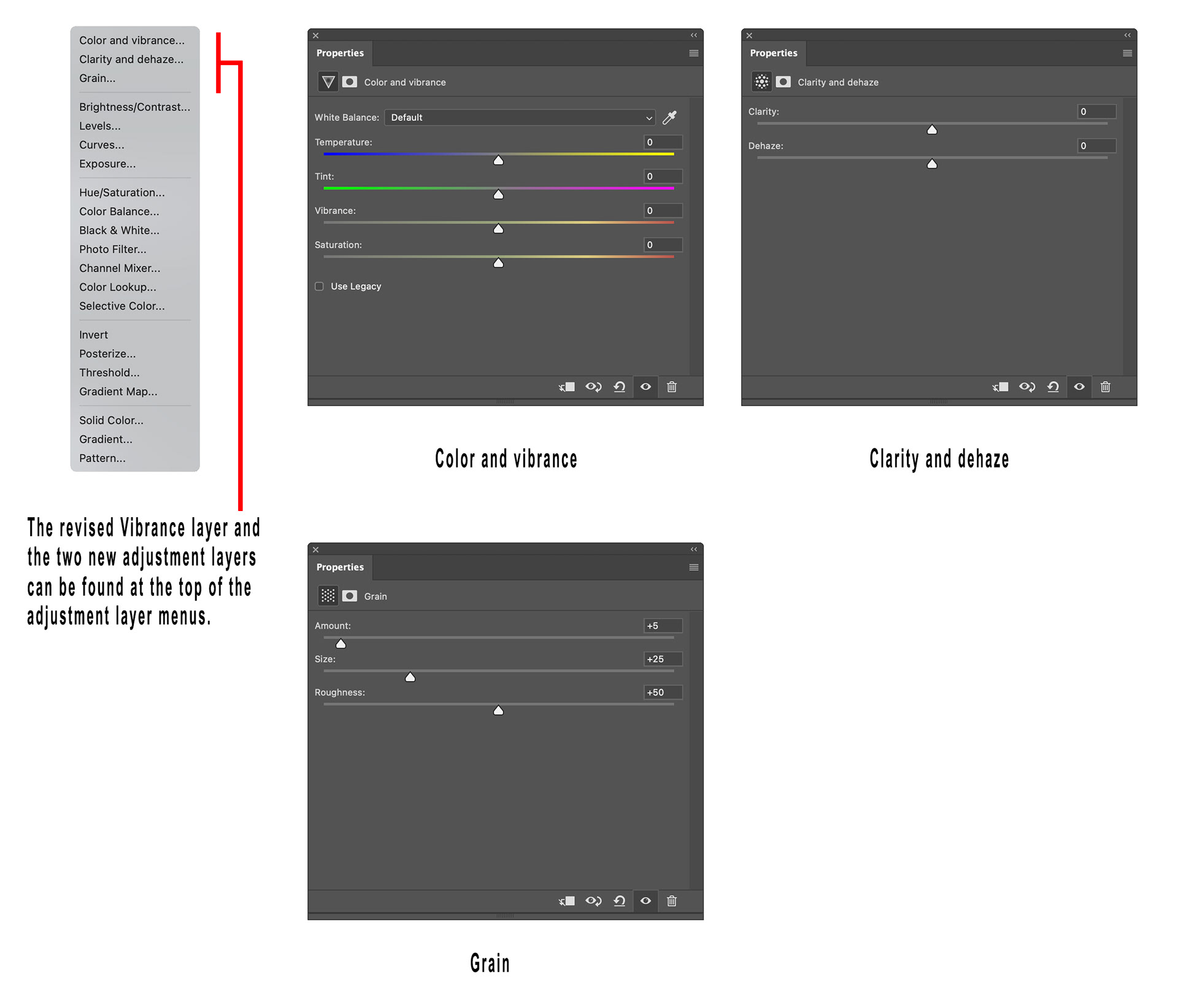 Color and vibrance...
Clarity and dehaze...
Grain...

Brightness/Contrast...
Levels...
Curves...
Exposure...

Hue/Saturation...
Color Balance...
Black & White...
Photo Filter...
Channel Mixer...
Color Lookup...
Selective Color...

Invert
Posterize...
Threshold...
Gradient Map...

Solid Color...
Gradient...
Pattern...

The revised Vibrance layer and the two new adjustment layers can be found at the top of the adjustment layer menus.

Properties

Color and vibrance

White Balance: Default

Temperature: 0

Tint: 0

Vibrance: 0

Saturation: 0

Use Legacy

Color and vibrance

Properties

Clarity and dehaze

Clarity: 0

Dehaze: 0

Clarity and dehaze

Properties

Grain

Amount: +5

Size: +25

Roughness: +50

Grain