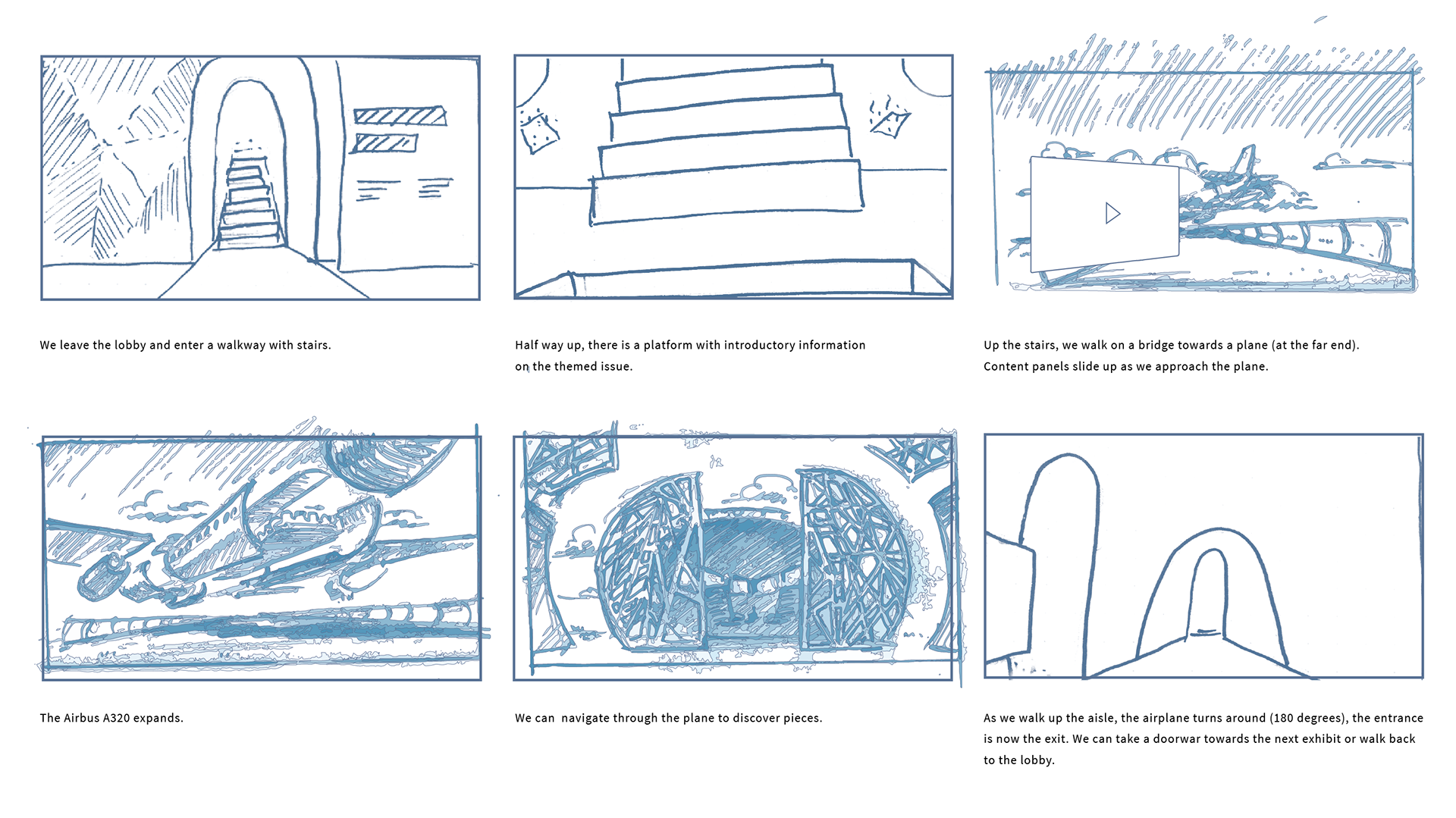 We leave the lobby and enter a walkway with stairs.

Half way up, there is a platform with introductory information on the themed issue.

Up the stairs, we walk on a bridge towards a plane (at the far end). Content panels slide up as we approach the plane.

The Airbus A320 expands.

We can navigate through the plane to discover pieces.

As we walk up the aisle, the airplane turns around (180 degrees), the entrance is now the exit. We can take a doorwar towards the next exhibit or walk back to the lobby.