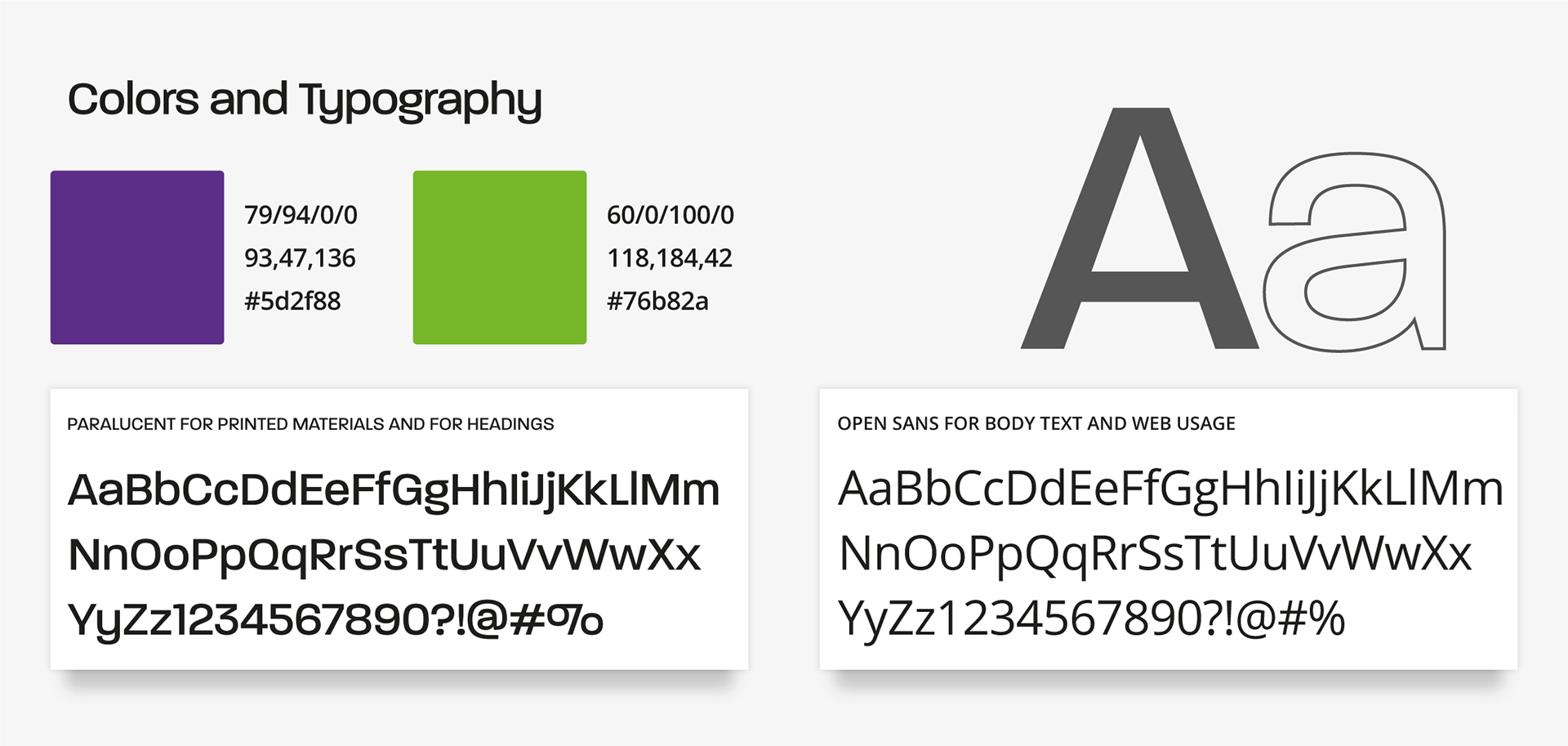 Colors and Typography

79/94/0/0
93,47,136
#5d2f88

60/0/100/0
118,184,42
#76b82a

Aa

PARALUCENT FOR PRINTED MATERIALS AND FOR HEADINGS

AaBbCcDdEeFfGgHhIiJjKkLlMm
NnOoPpQqRrSsTtUuVvWwXx
YyZz1234567890?!@#%

OPEN SANS FOR BODY TEXT AND WEB USAGE

AaBbCcDdEeFfGgHhIiJjKkLlMm
NnOoPpQqRrSsTtUuVvWwXx
YyZz1234567890?!@#%