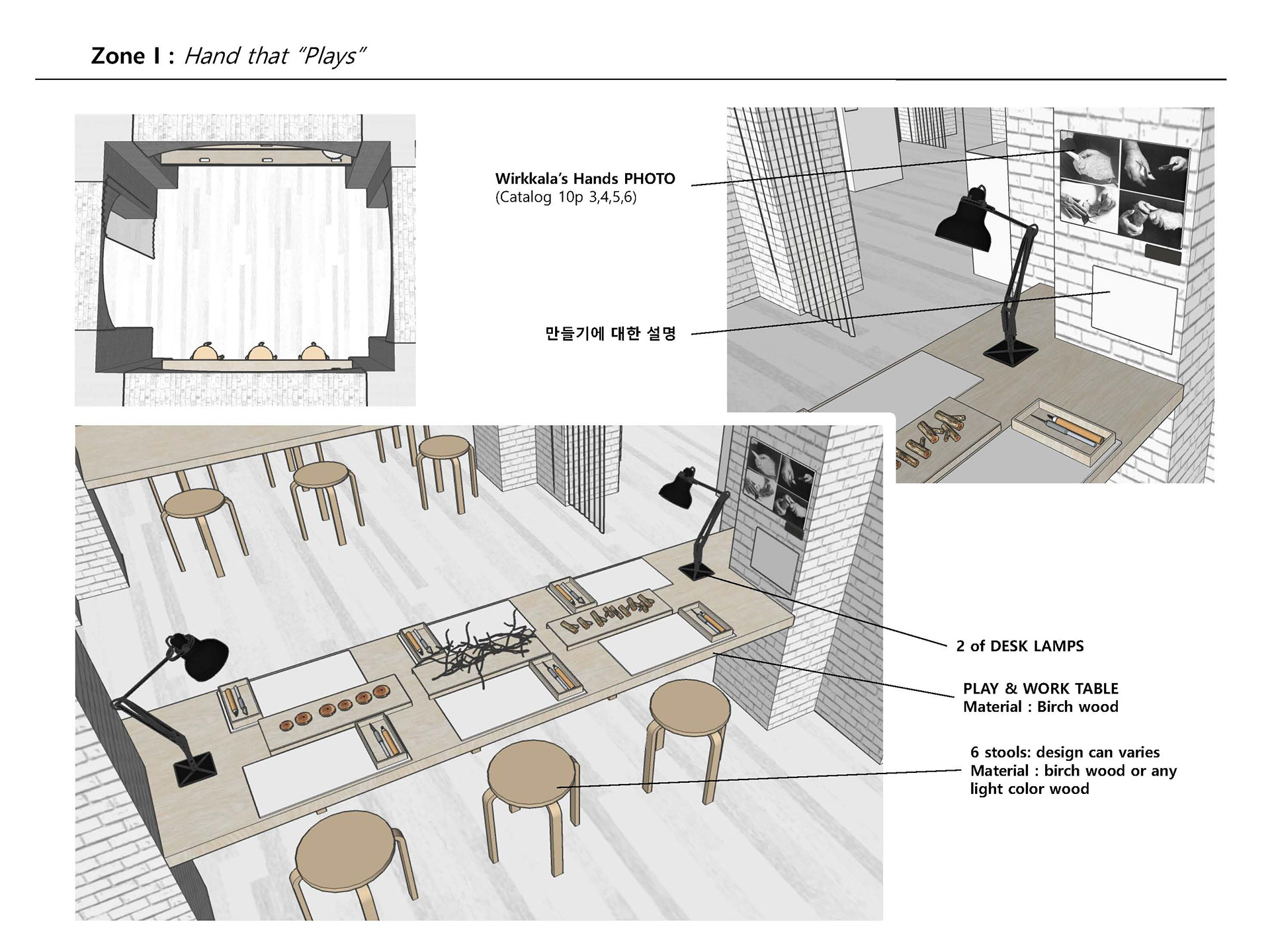 Zone I : Hand that "Plays"

Wirkkala's Hands PHOTO
(Catalog 10p 3,4,5,6)

만들기에 대한 설명

2 of DESK LAMPS

PLAY & WORK TABLE
Material : Birch wood

6 stools: design can varies
Material : birch wood or any light color wood