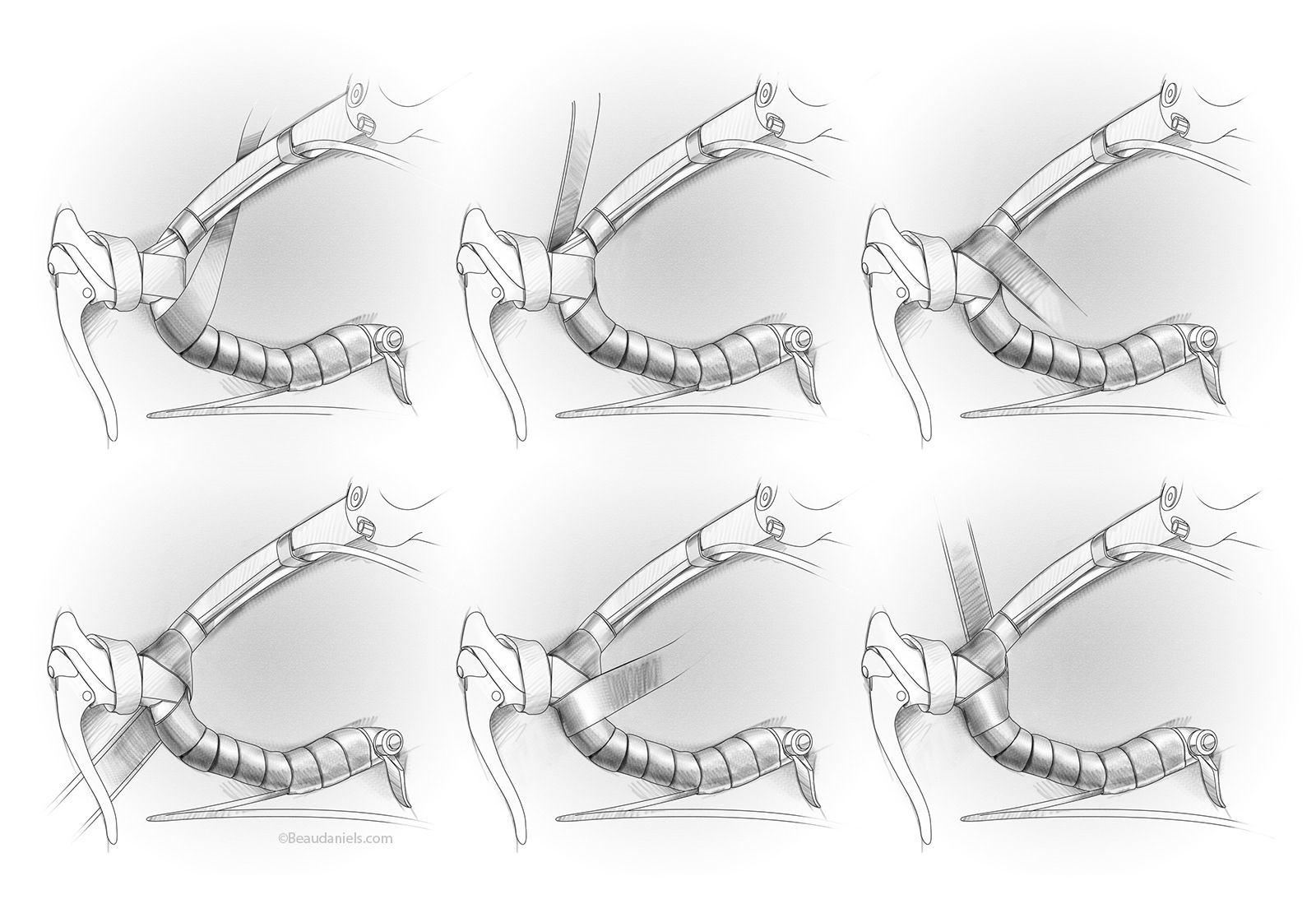 ©Beaudaniels.com