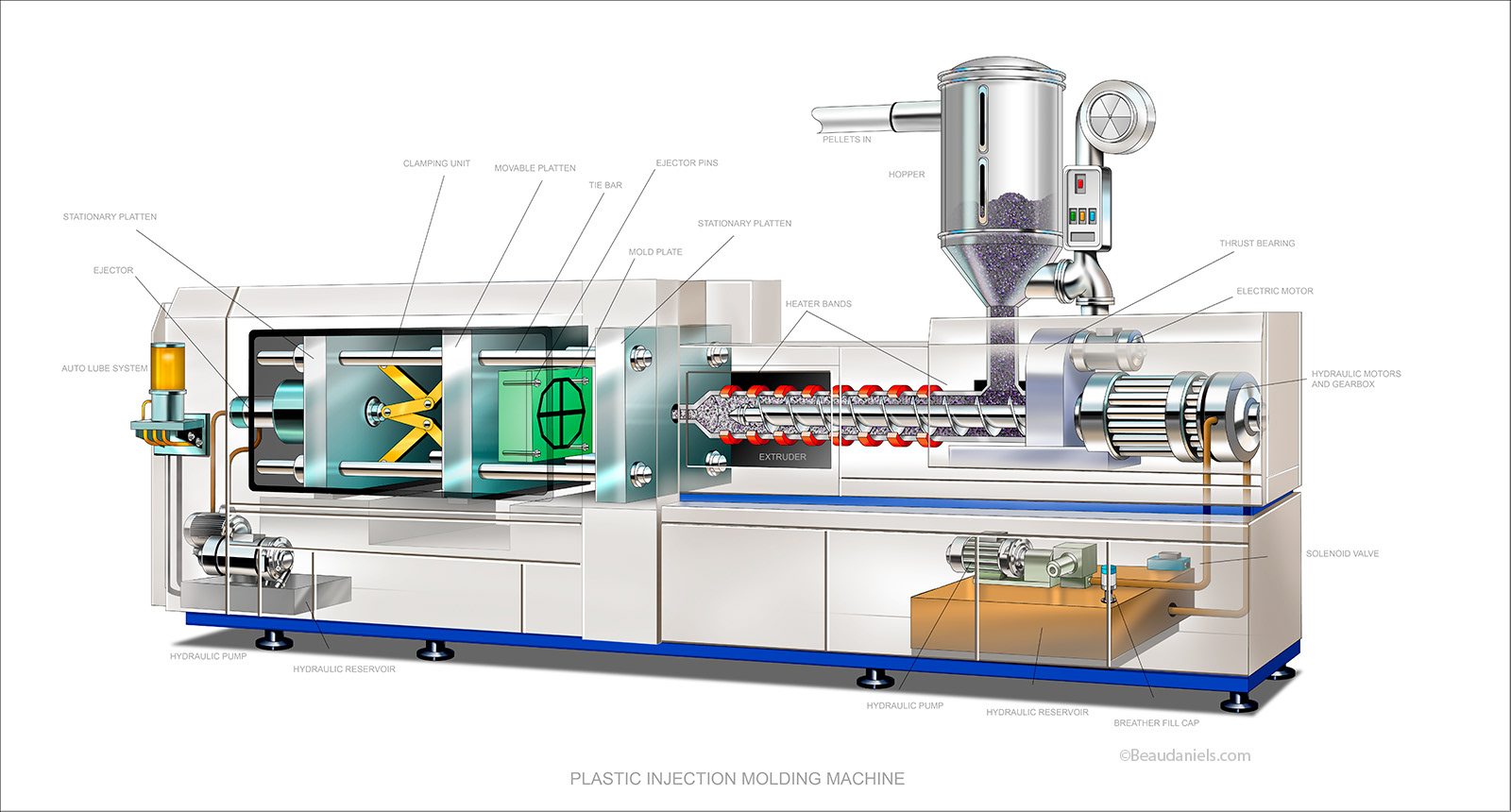 PELLETS IN

HOPPER

CLAMPING UNIT

MOVABLE PLATTEN

EJECTOR PINS

TIE BAR

STATIONARY PLATTEN

STATIONARY PLATTEN

MOLD PLATE

EJECTOR

THRUST BEARING

ELECTRIC MOTOR

HEATER BANDS

AUTO LUBE SYSTEM

HYDRAULIC MOTORS AND GEARBOX

EXTRUDER

SOLENOID VALVE

HYDRAULIC PUMP

HYDRAULIC RESERVOIR

HYDRAULIC PUMP

HYDRAULIC RESERVOIR

BREATHER FILL CAP

©Beaudaniels.com

PLASTIC INJECTION MOLDING MACHINE