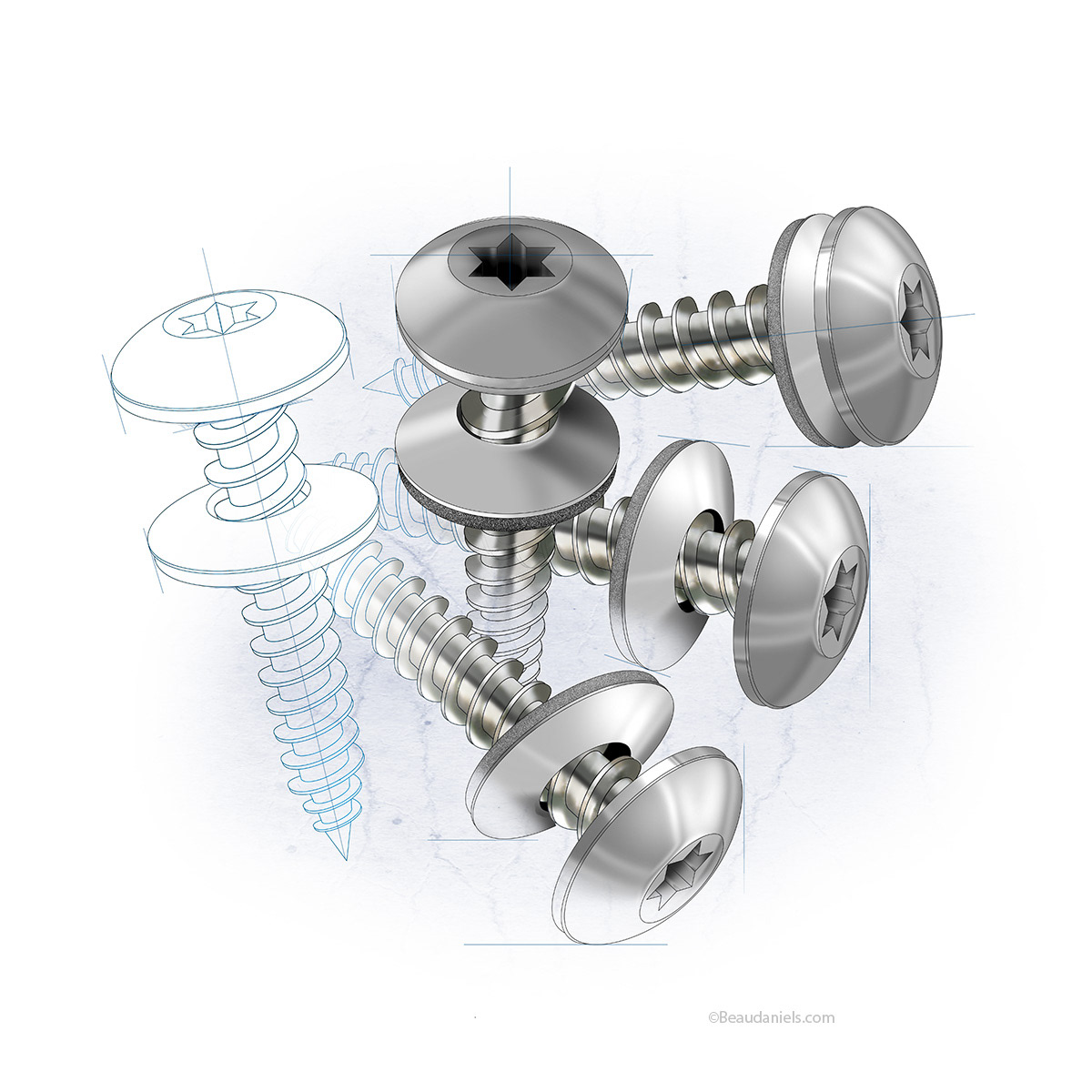 ©Beaudaniels.com