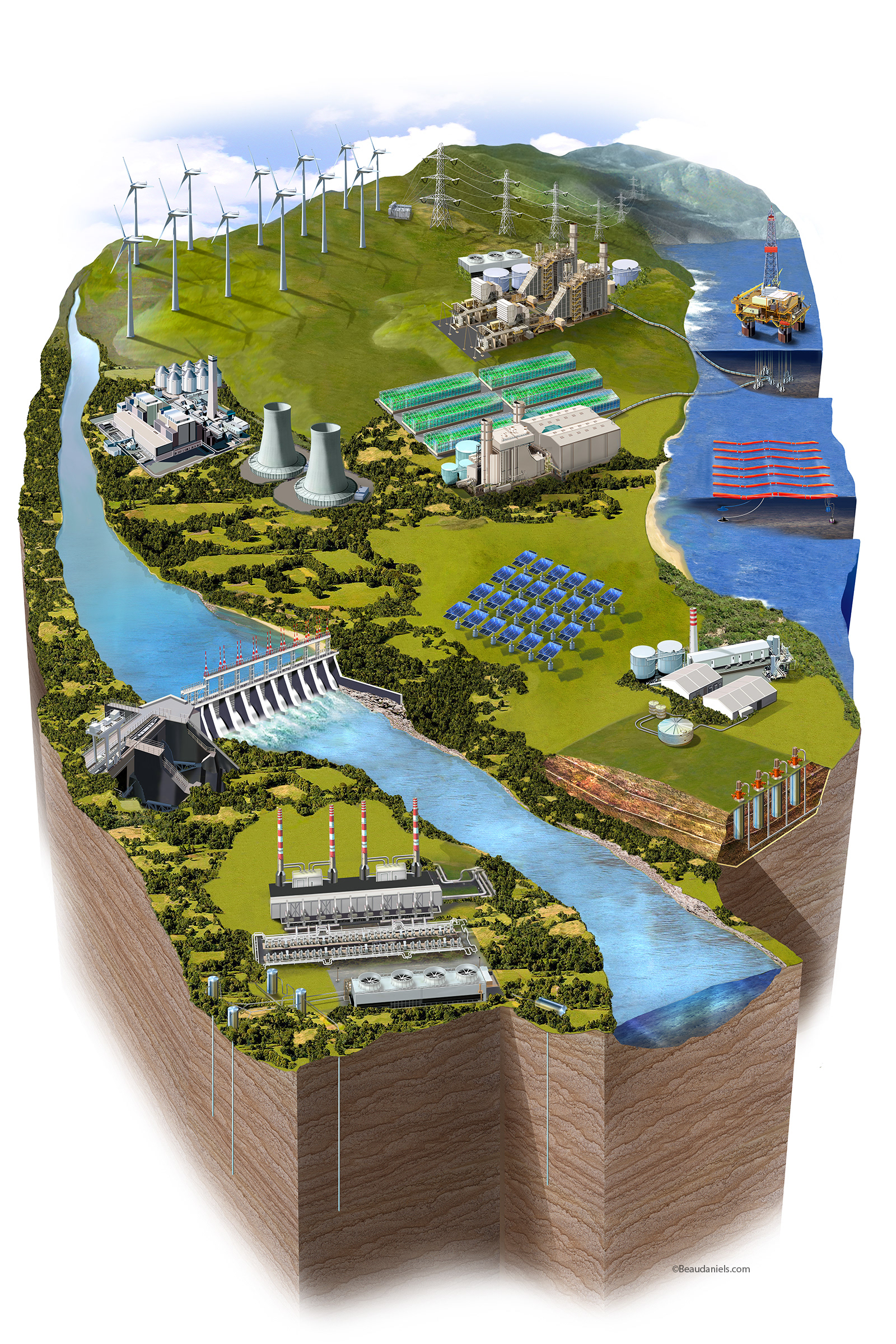 ©Beaudaniels.com