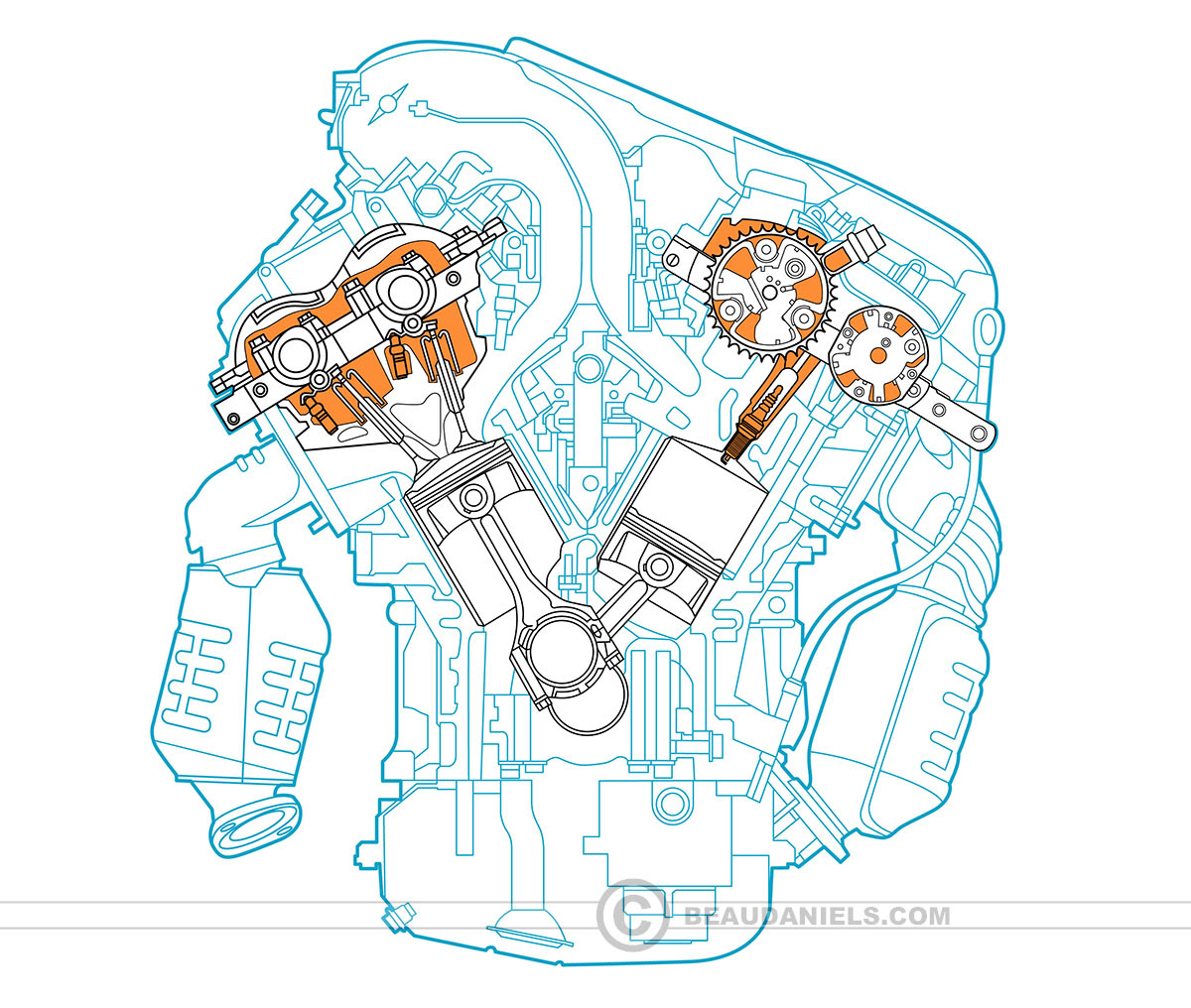 © BEAUDANIELS.COM