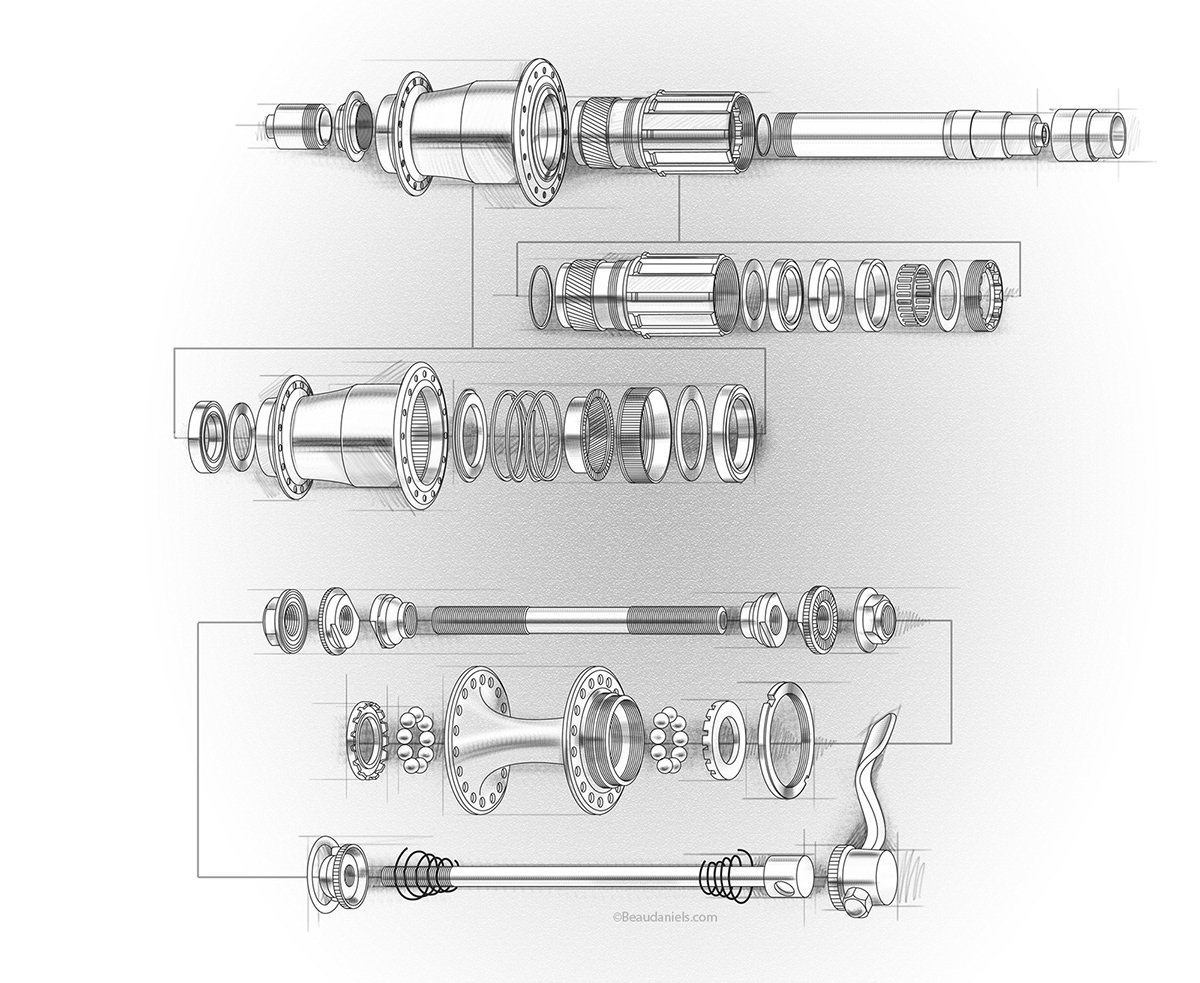 ©Beaudaniels.com