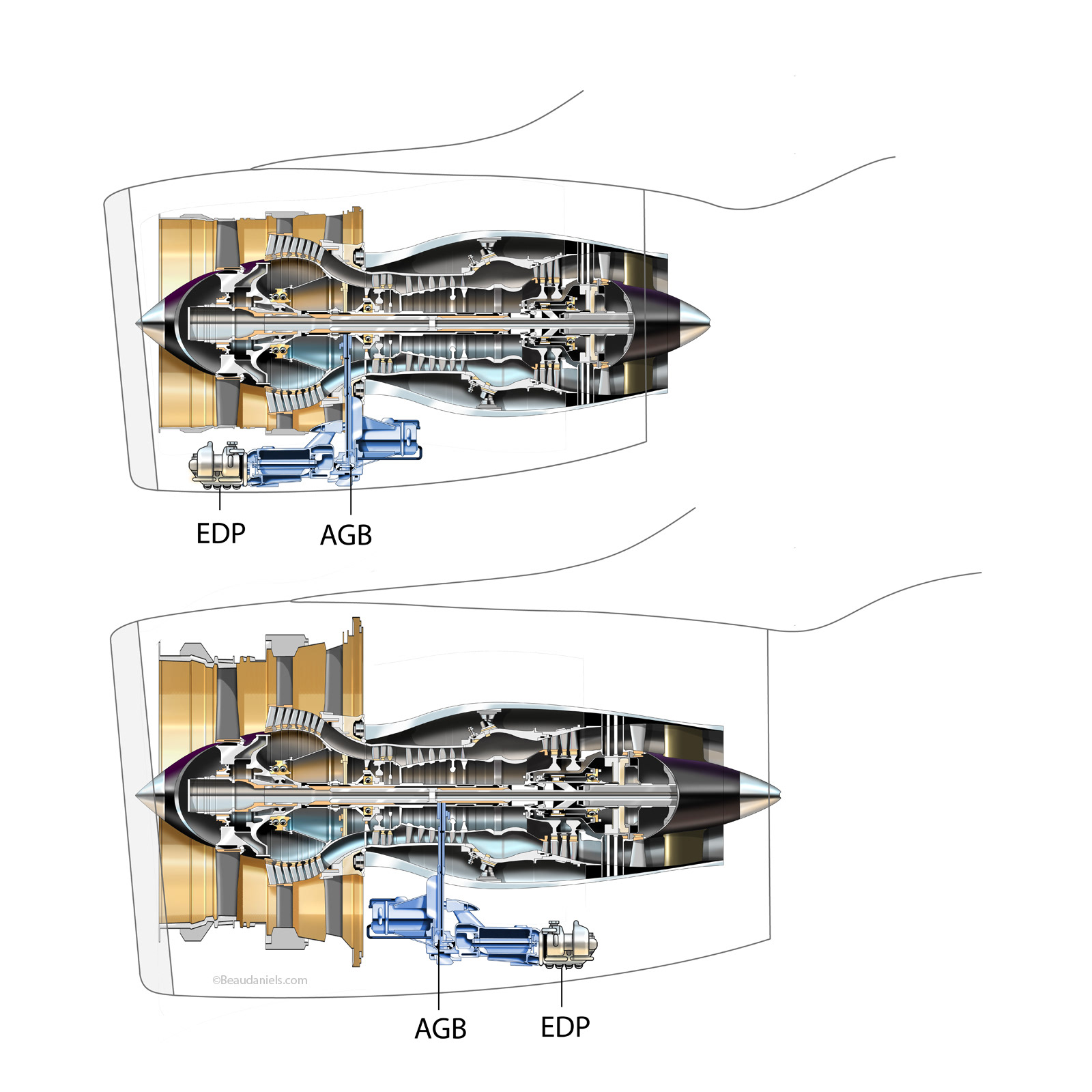 EDP

AGB

©Beaudaniels.com

AGB

EDP