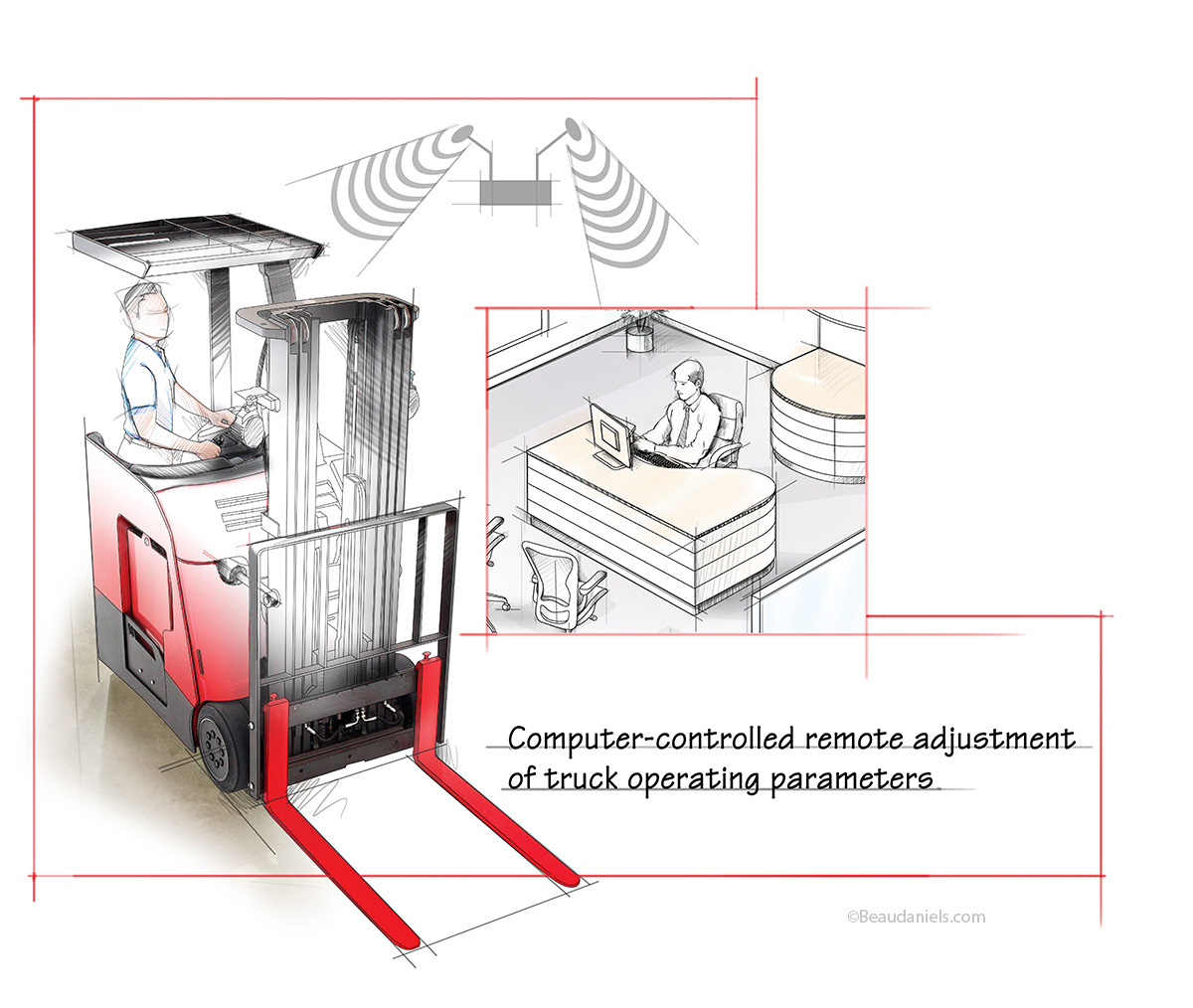 Computer-controlled remote adjustment of truck operating parameters.

©Beaudaniels.com