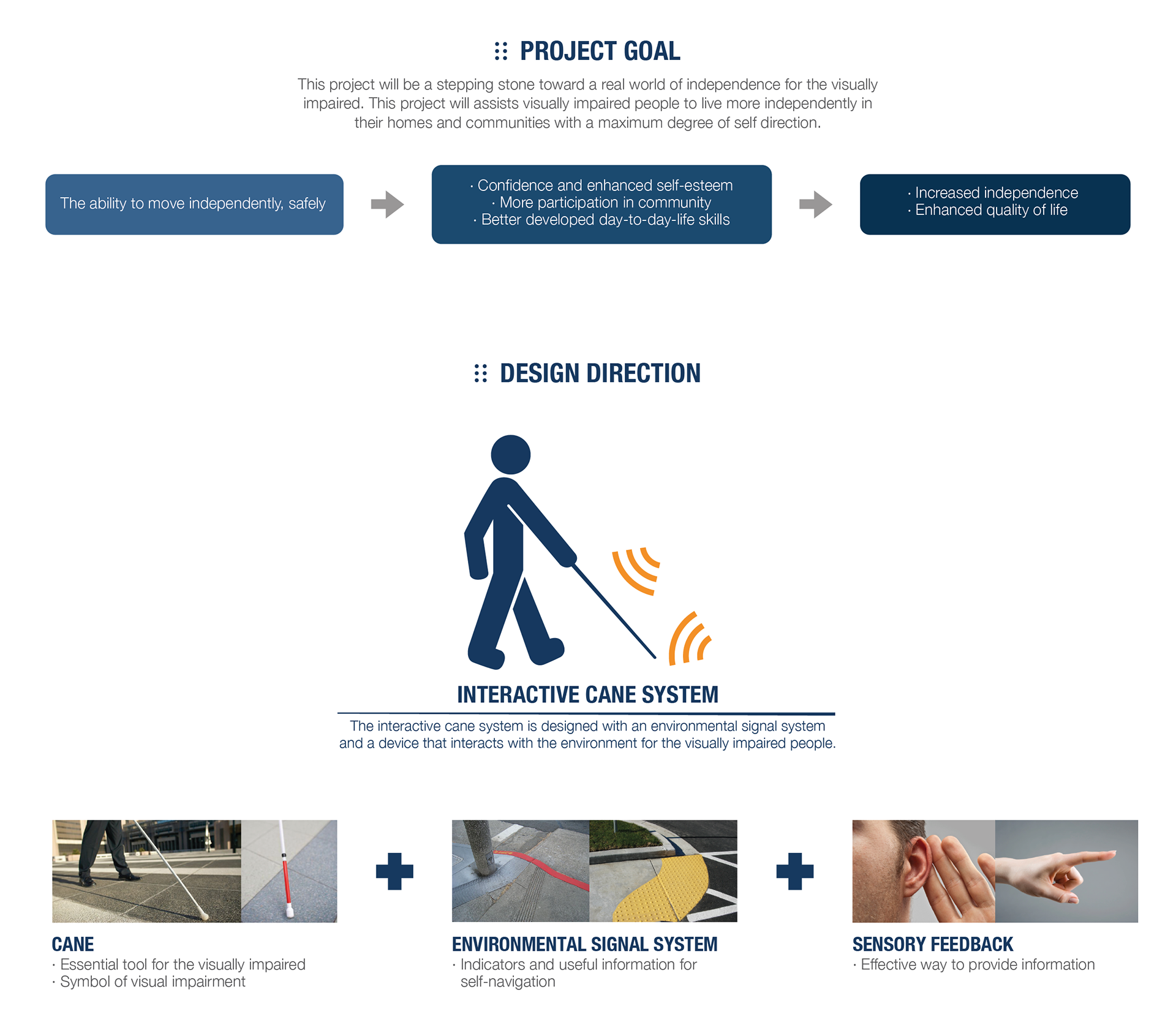 PROJECT GOAL

This project will be a stepping stone toward a real world of independence for the visually impaired. This project will assists visually impaired people to live more independently in their homes and communities with a maximum degree of self direction.

The ability to move independently, safely

· Confidence and enhanced self-esteem
· More participation in community
· Better developed day-to-day-life skills

· Increased independence
· Enhanced quality of life

DESIGN DIRECTION

INTERACTIVE CANE SYSTEM

The interactive cane system is designed with an environmental signal system and a device that interacts with the environment for the visually impaired people.

CANE
· Essential tool for the visually impaired
· Symbol of visual impairment

ENVIRONMENTAL SIGNAL SYSTEM
· Indicators and useful information for self-navigation

SENSORY FEEDBACK
· Effective way to provide information