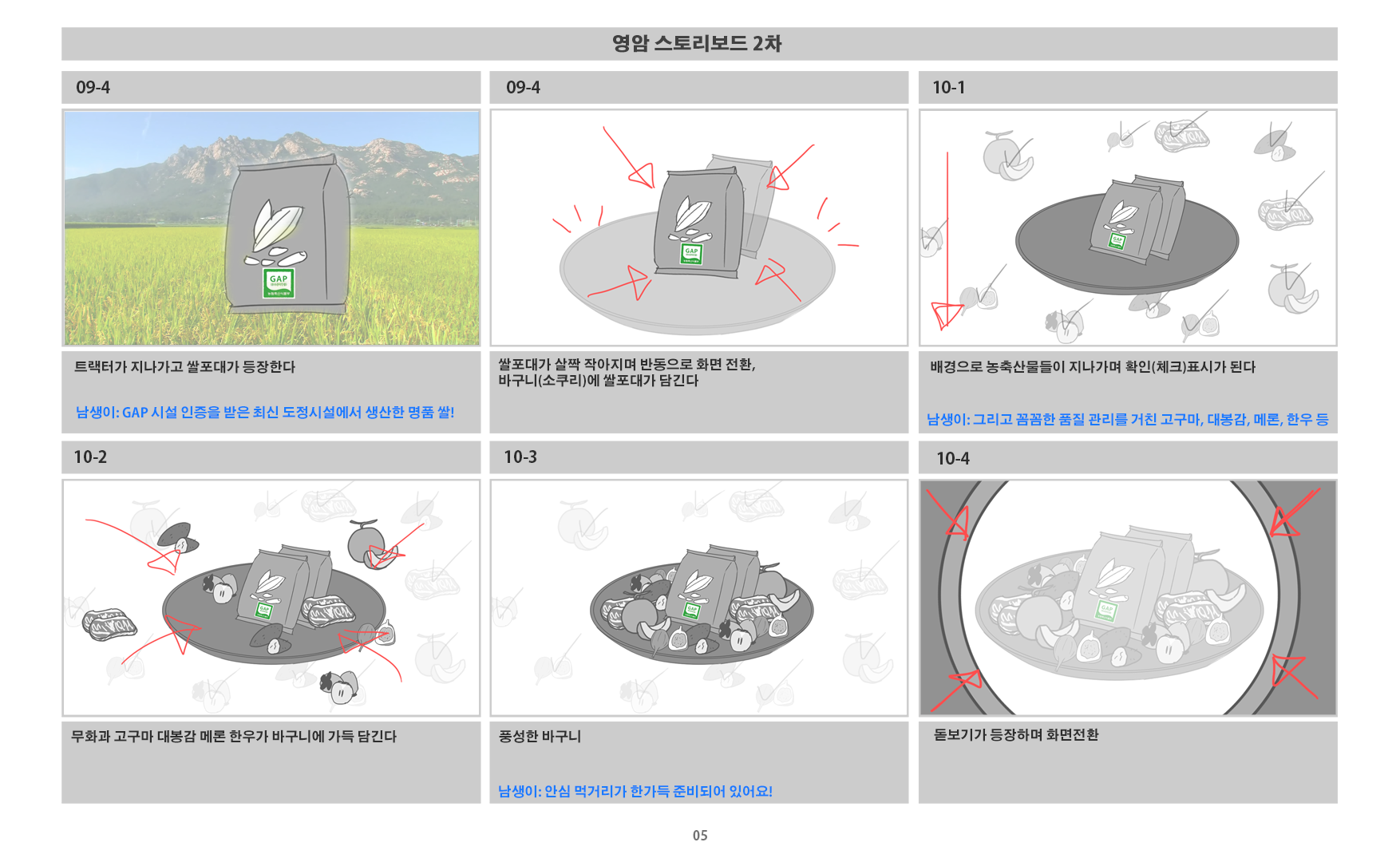 영암 스토리보드 2차

09-4

GAP

트랙터가 지나가고 쌀포대가 등장한다

남생이: GAP 시설 인증을 받은 최신 도정시설에서 생산한 명품 쌀!

09-4

GAP

쌀포대가 살짝 작아지며 반동으로 화면 전환, 바구니(소쿠리)에 쌀포대가 담긴다

10-1

GAP

배경으로 농축산물들이 지나가며 확인(체크)표시가 된다

남생이: 그리고 꼼꼼한 품질 관리를 거친 고구마, 대봉감, 메론, 한우 등

10-2

GAP

무화과 고구마 대봉감 메론 한우가 바구니에 가득 담긴다

10-3

GAP

풍성한 바구니

남생이: 안심 먹거리가 한가득 준비되어 있어요!

10-4

GAP

돋보기가 등장하며 화면전환

05