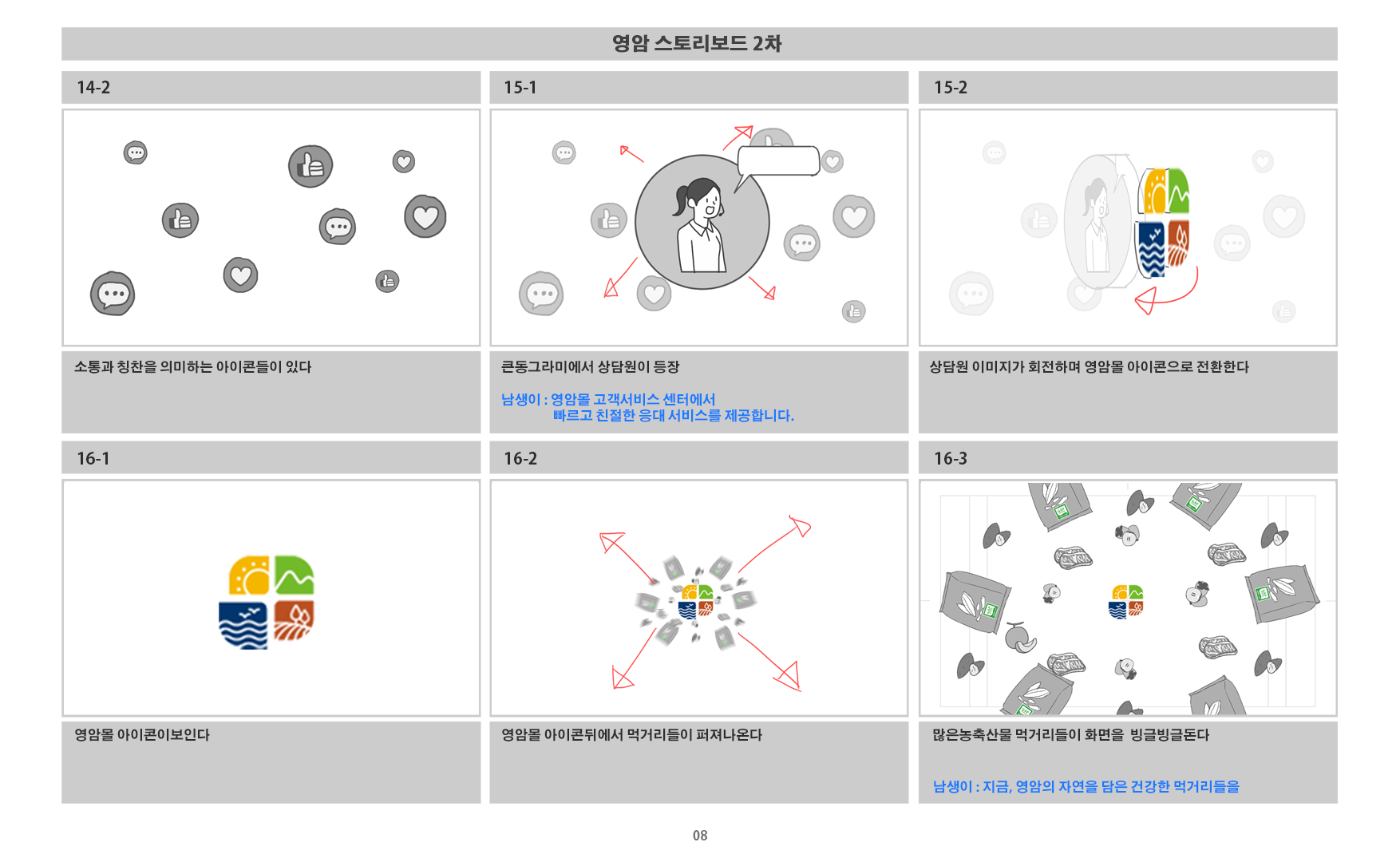 영암 스토리보드 2차

14-2

소통과 칭찬을 의미하는 아이콘들이 있다

15-1

큰동그라미에서 상담원이 등장

남생이 : 영암몰 고객서비스 센터에서 빠르고 친절한 응대 서비스를 제공합니다.

15-2

상담원 이미지가 회전하며 영암몰 아이콘으로 전환한다

16-1

영암몰 아이콘이보인다

16-2

영암몰 아이콘뒤에서 먹거리들이 퍼져나온다

16-3

많은농축산물 먹거리들이 화면을 빙글빙글돈다

남생이 : 지금, 영암의 자연을 담은 건강한 먹거리들을

08