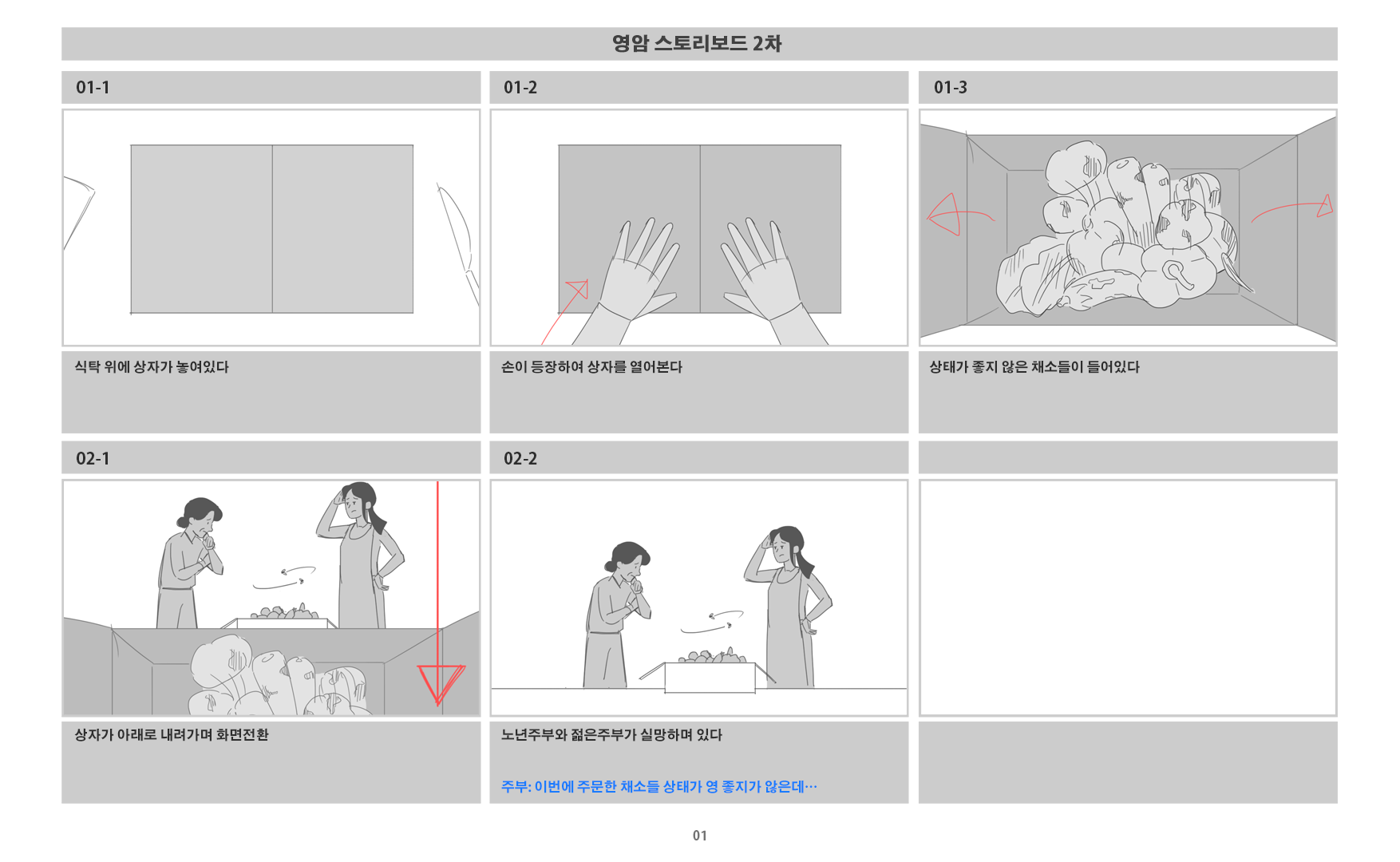 영암 스토리보드 2차

01-1

식탁 위에 상자가 놓여있다

01-2

손이 등장하여 상자를 열어본다

01-3

상태가 좋지 않은 채소들이 들어있다

02-1

상자가 아래로 내려가며 화면전환

02-2

노년주부와 젊은주부가 실망하며 있다

주부: 이번에 주문한 채소들 상태가 영 좋지가 않은데…

01