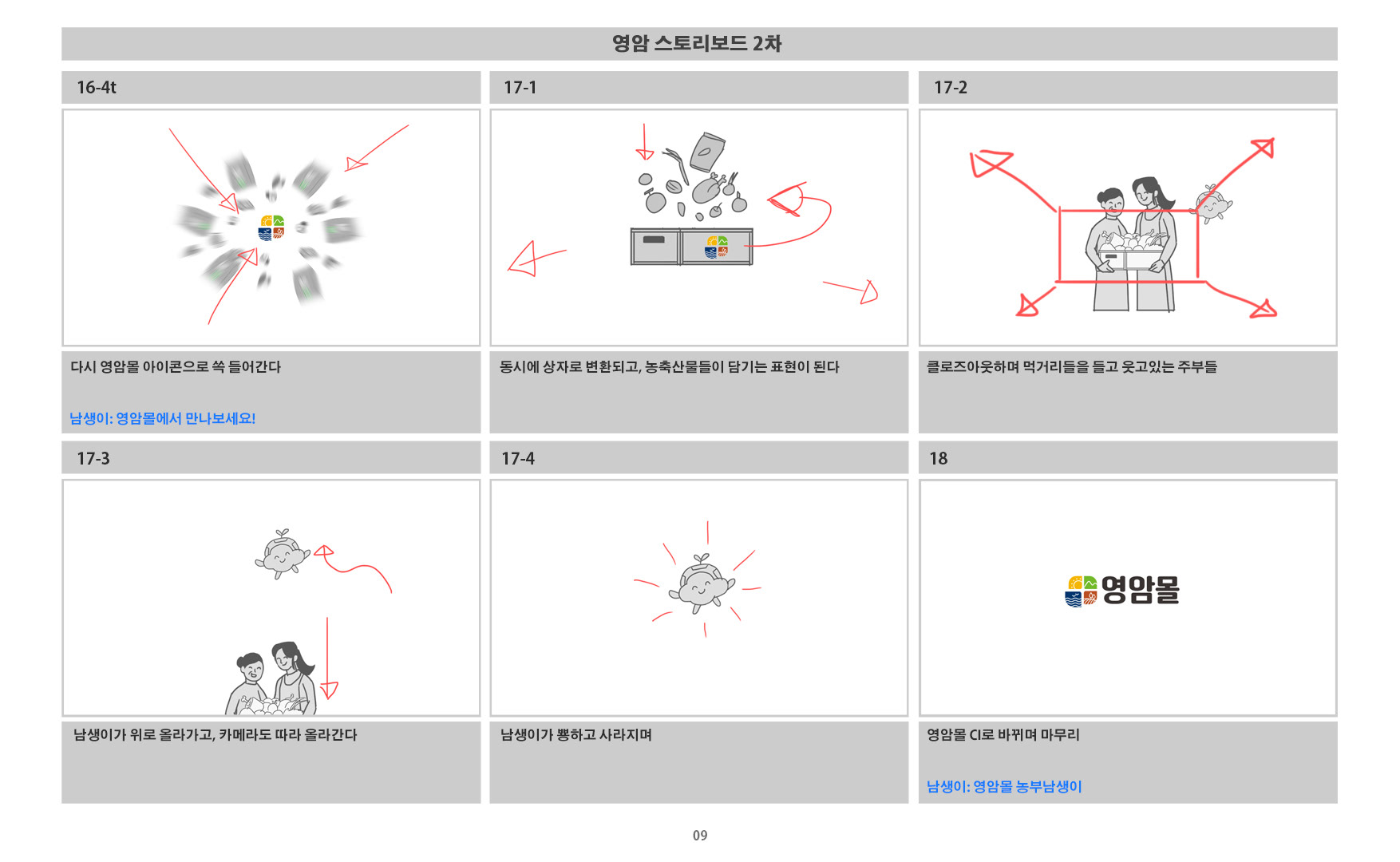 영암 스토리보드 2차

16-4t

다시 영암몰 아이콘으로 쏙 들어간다

남생이: 영암몰에서 만나보세요!

17-1

동시에 상자로 변환되고, 농축산물들이 담기는 표현이 된다

17-2

클로즈아웃하며 먹거리들을 들고 웃고있는 주부들

17-3

남생이가 위로 올라가고, 카메라도 따라 올라간다

17-4

남생이가 뿅하고 사라지며

18

영암몰

영암몰 CI로 바뀌며 마무리

남생이: 영암몰 농부남생이

09