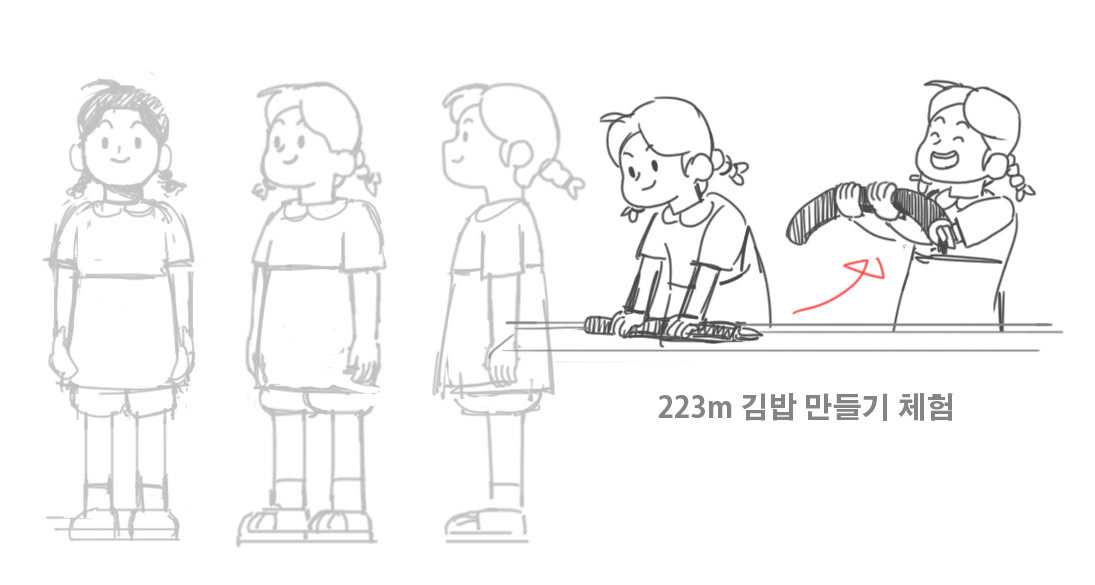 223m 김밥 만들기 체험